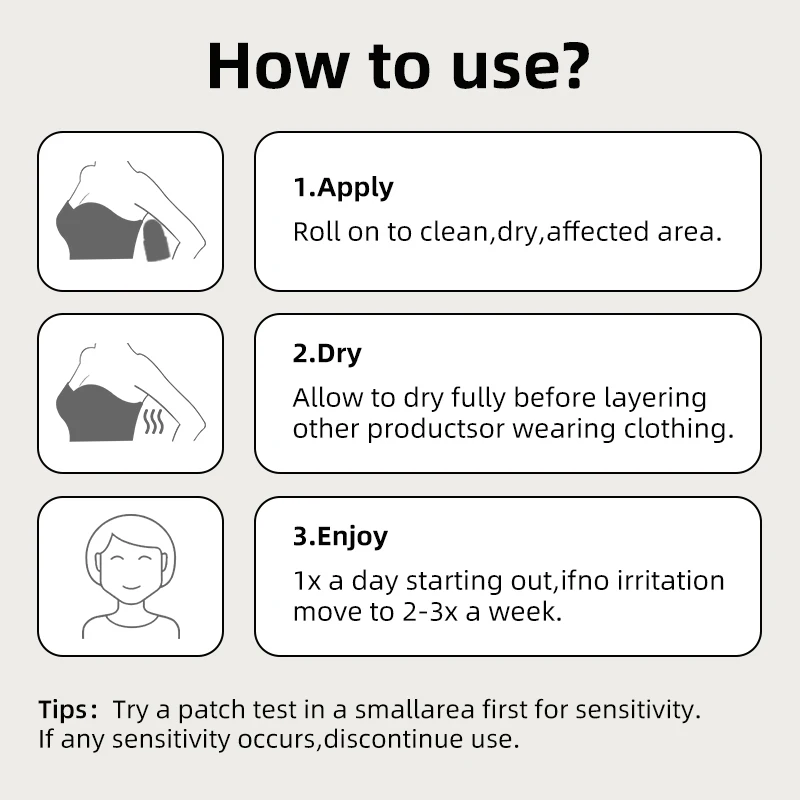 How to use?

1.Apply
Roll on to clean,dry,affected area.

2.Dry
Allow to dry fully before layering other productsor wearing clothing.

3.Enjoy
1x a day starting out,ifno irritation move to 2-3x a week.

Tips: Try a patch test in a smallarea first for sensitivity. If any sensitivity occurs,discontinue use.