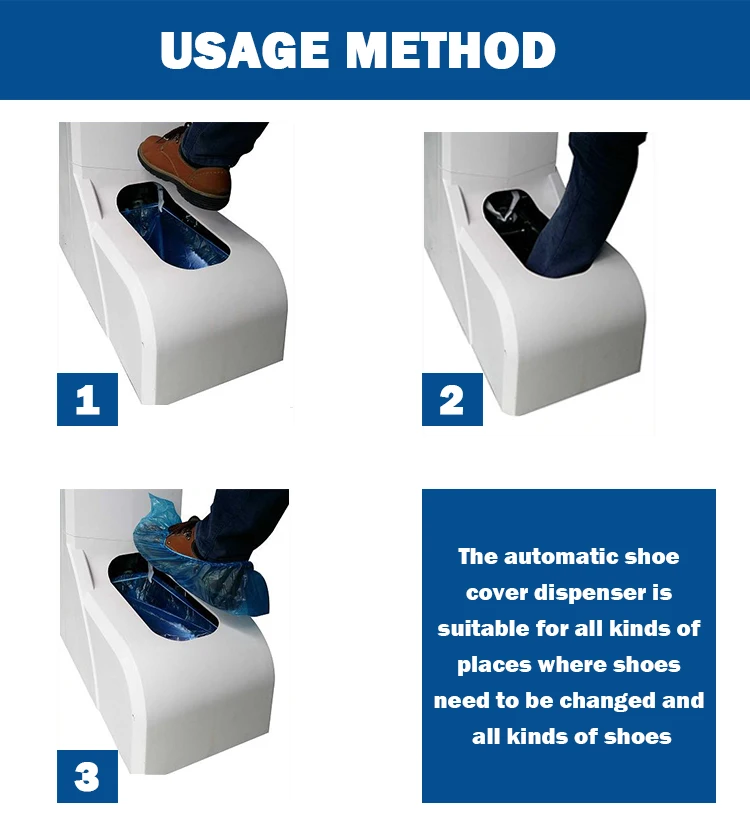 USAGE METHOD

1

2

3

The automatic shoe cover dispenser is suitable for all kinds of places where shoes need to be changed and all kinds of shoes