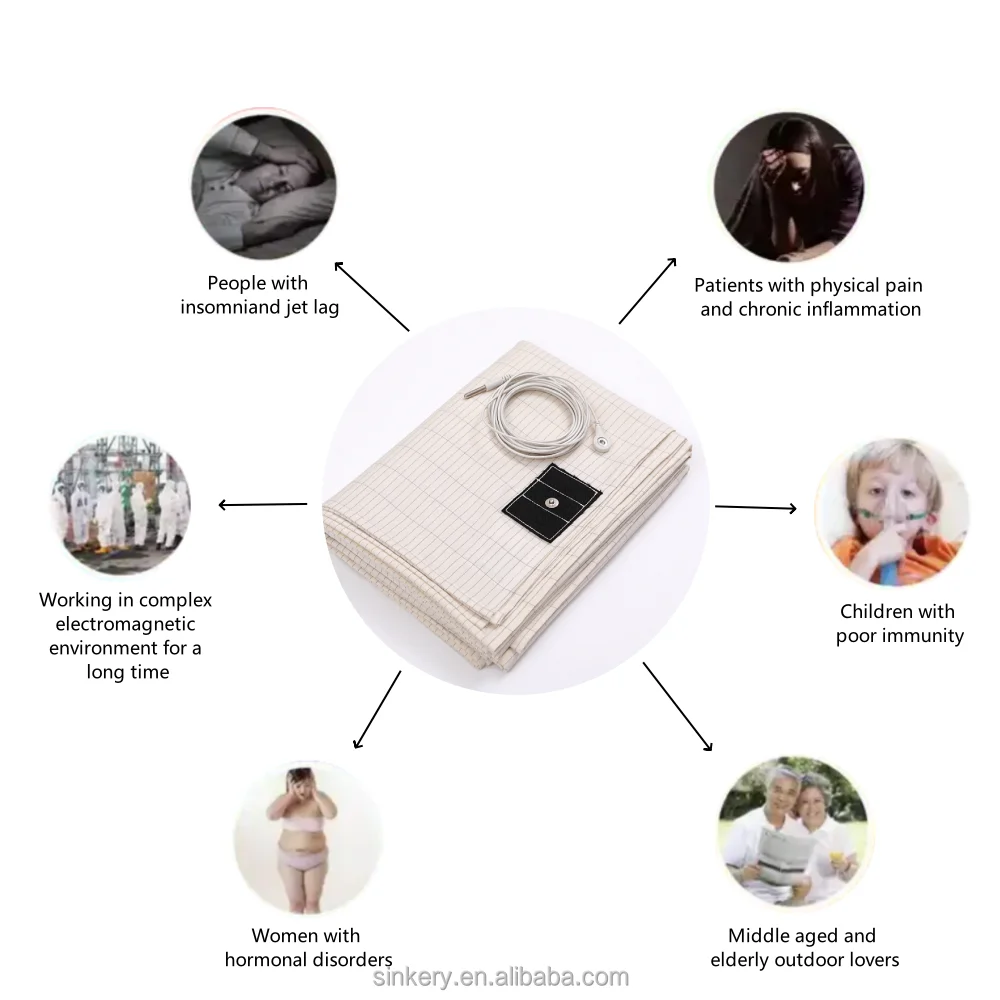 People with insomniand jet lag

Patients with physical pain and chronic inflammation

Working in complex electromagnetic environment for a long time

Children with poor immunity

Women with hormonal disorders

Middle aged and elderly outdoor lovers

sinkery.en.alibaba.com