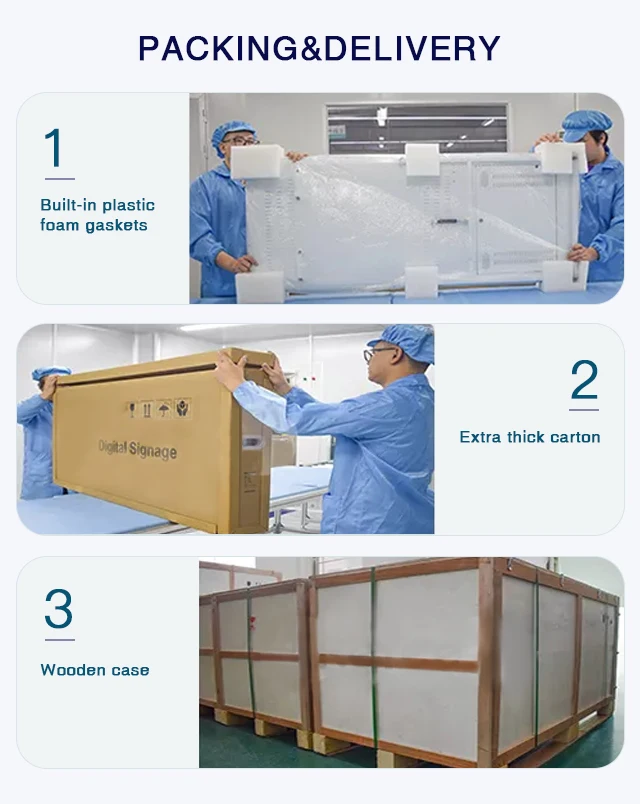 PACKING&DELIVERY

1

Built-in plastic foam gaskets

Digital Signage

2

Extra thick carton

3

Wooden case