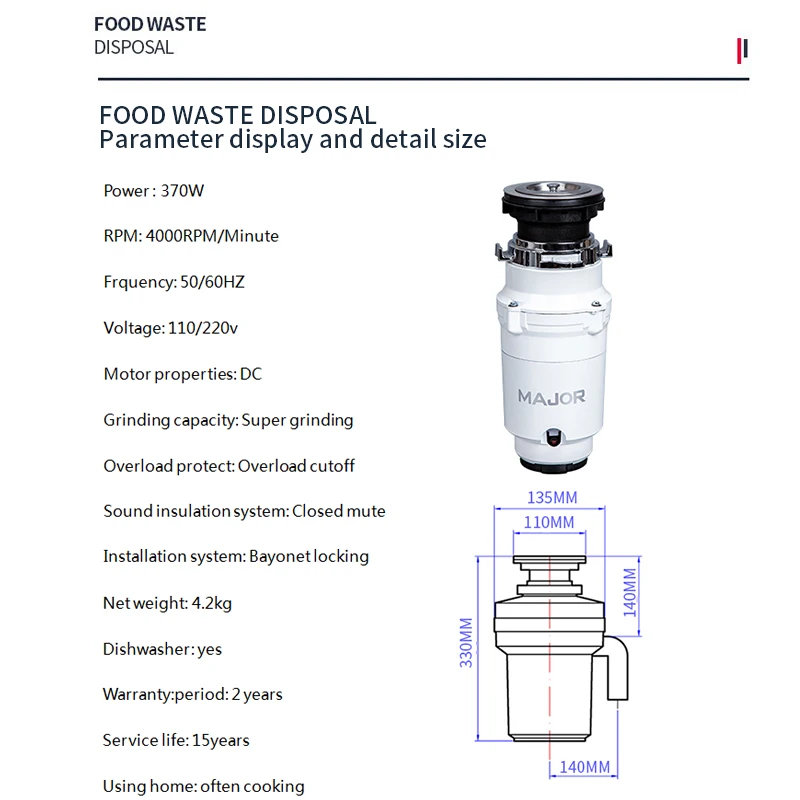 FOOD WASTE
DISPOSAL

FOOD WASTE DISPOSAL
Parameter display and detail size

Power : 370W

RPM: 4000RPM/Minute

Frquency: 50/60HZ

Voltage: 110/220v

Motor properties: DC

Grinding capacity: Super grinding

Overload protect: Overload cutoff

Sound insulation system: Closed mute

Installation system: Bayonet locking

Net weight: 4.2kg

Dishwasher: yes

Warranty:period: 2 years

Service life: 15years

Using home: often cooking

MAJOR

135MM
110MM
140MM
330MM
140MM