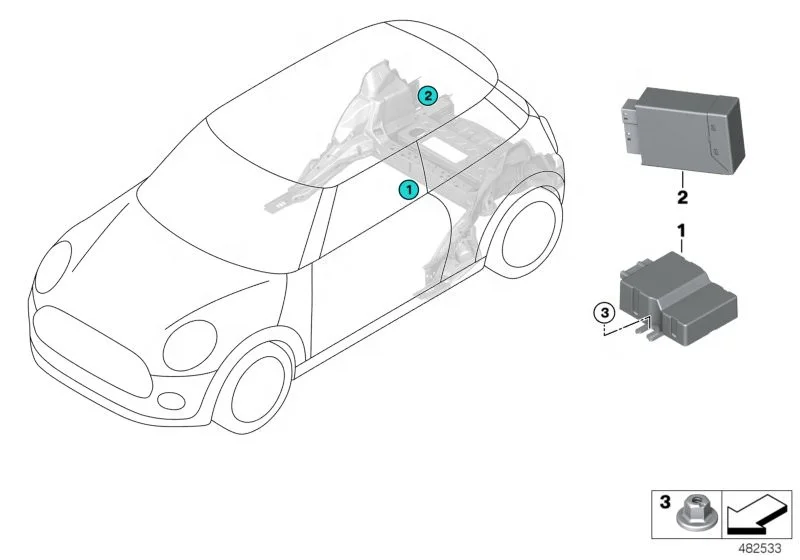 2
1
2
1
3
3
482533