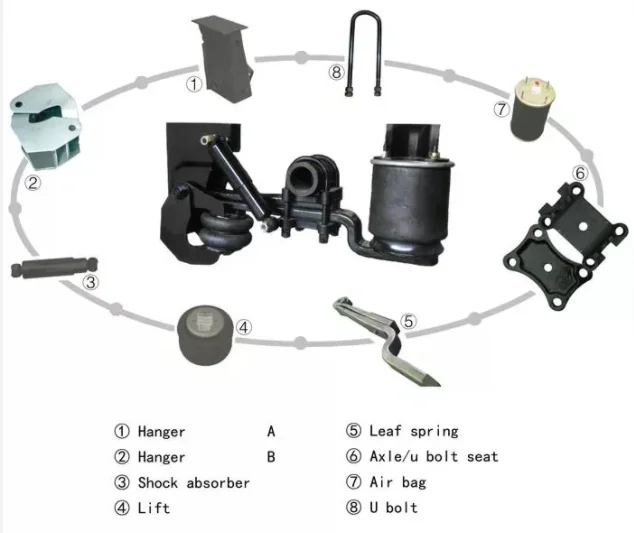 ①
⑧
⑦
②
⑥
③
④
⑤

① Hanger A
② Hanger B
③ Shock absorber
④ Lift

⑤ Leaf spring
⑥ Axle/u bolt seat
⑦ Air bag
⑧ U bolt