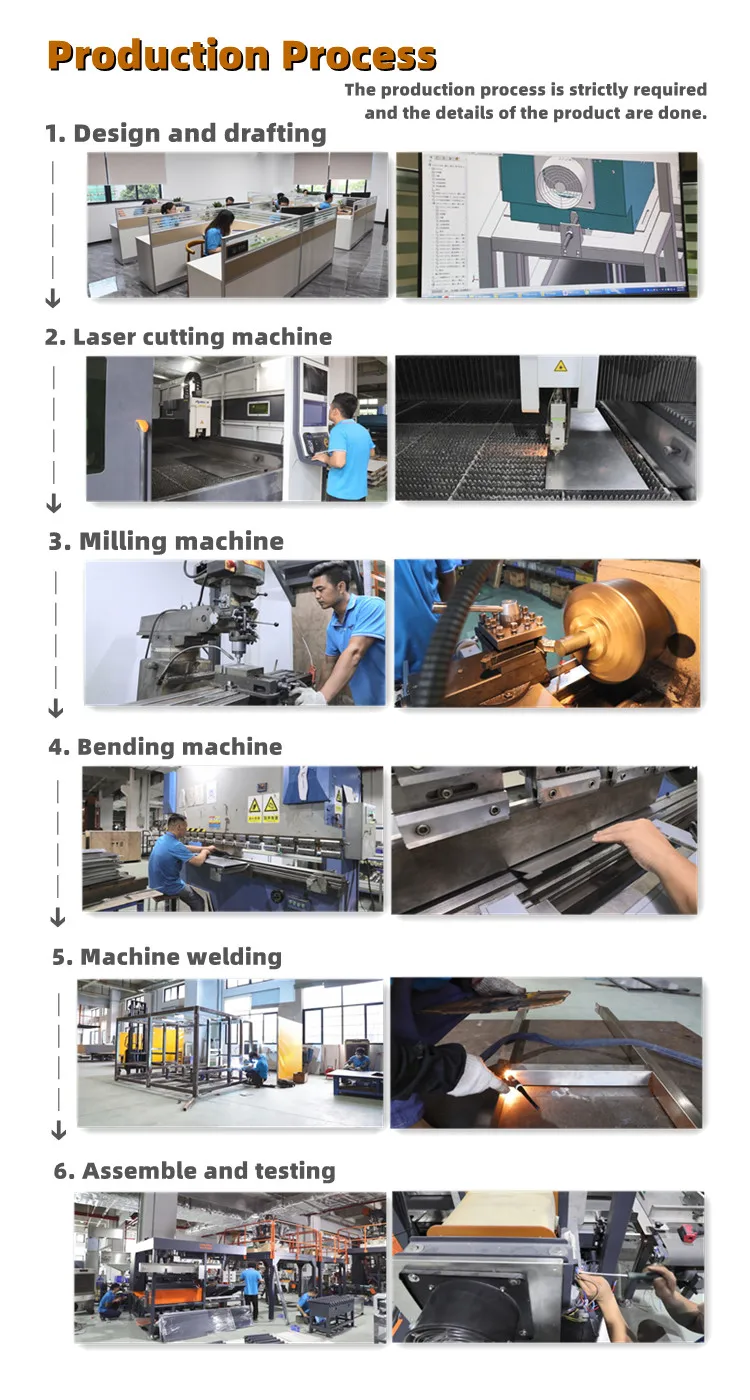 Production Process

The production process is strictly required and the details of the product are done.

1. Design and drafting

2. Laser cutting machine

3. Milling machine

4. Bending machine

5. Machine welding

6. Assemble and testing