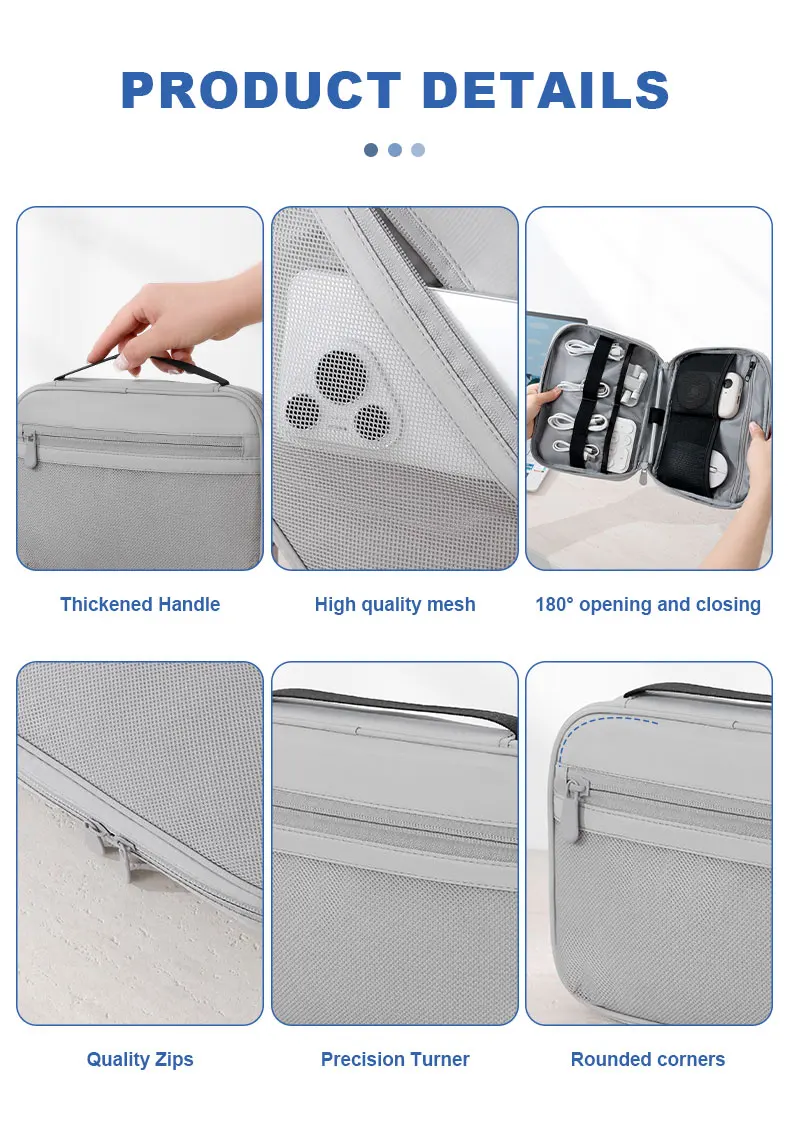 PRODUCT DETAILS

Thickened Handle

High quality mesh

180° opening and closing

Quality Zips

Precision Turner

Rounded corners