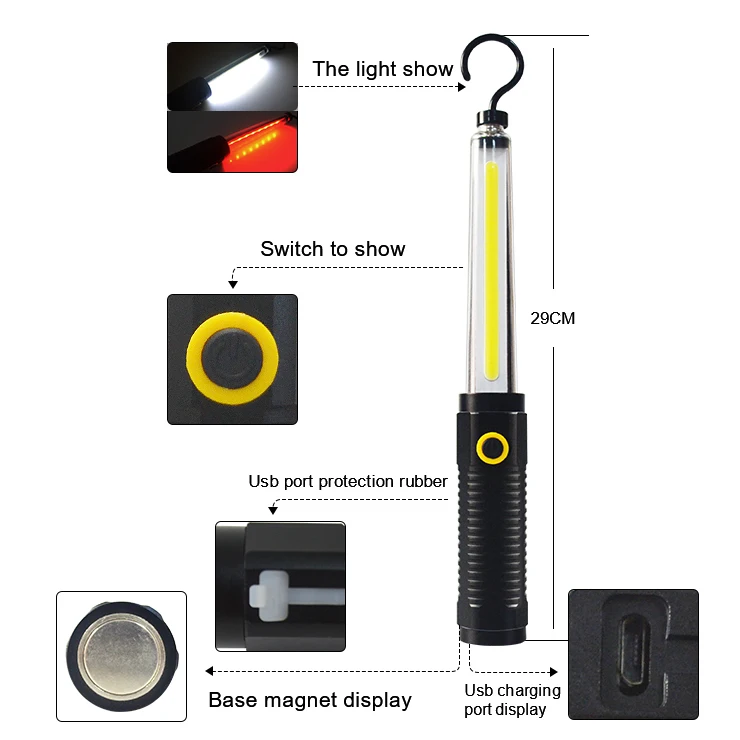 The light show

Switch to show

29CM

Usb port protection rubber

Base magnet display

Usb charging port display