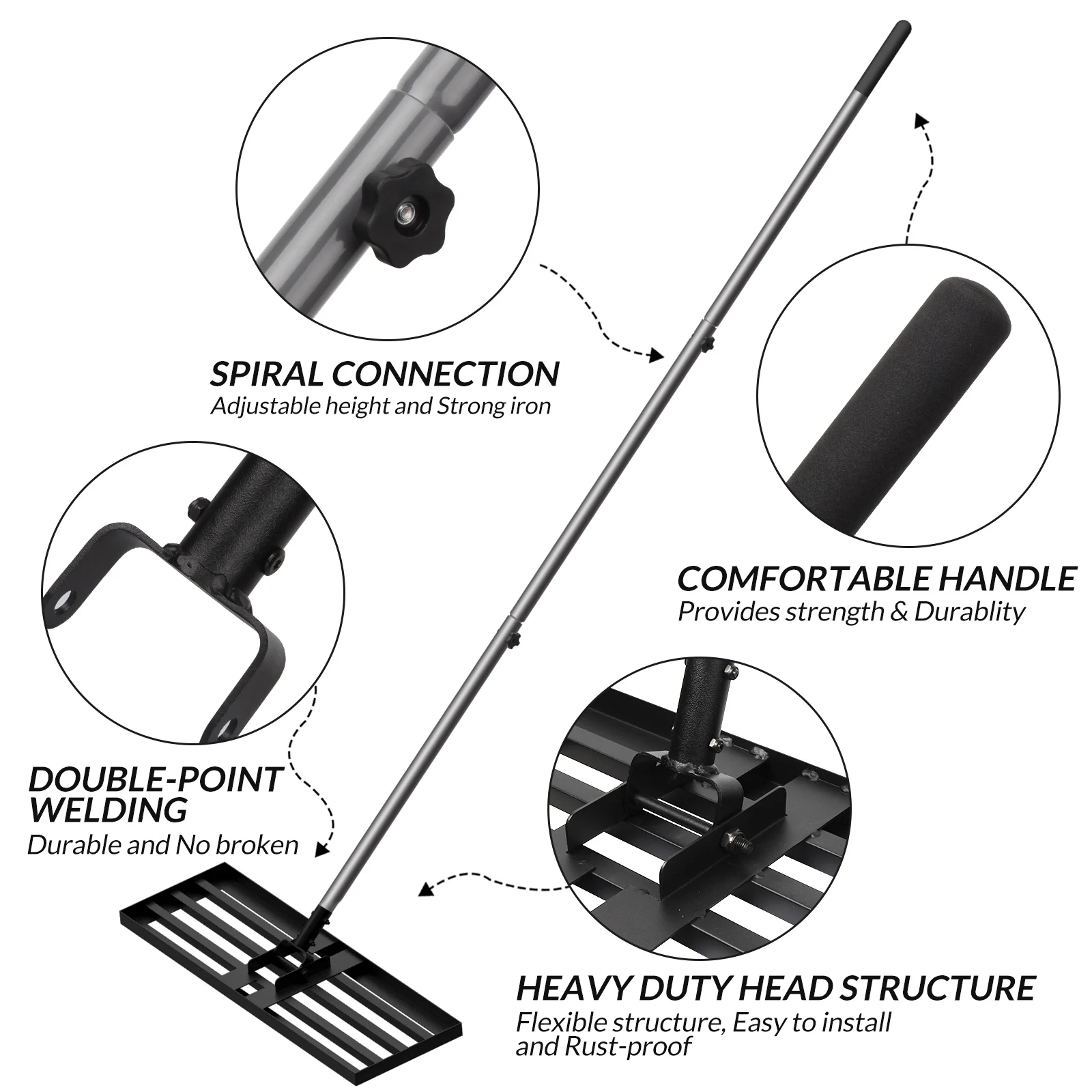 SPIRAL CONNECTION
Adjustable height and Strong iron

COMFORTABLE HANDLE
Provides strength & Durablity

DOUBLE-POINT WELDING
Durable and No broken

HEAVY DUTY HEAD STRUCTURE
Flexible structure, Easy to install and Rust-proof