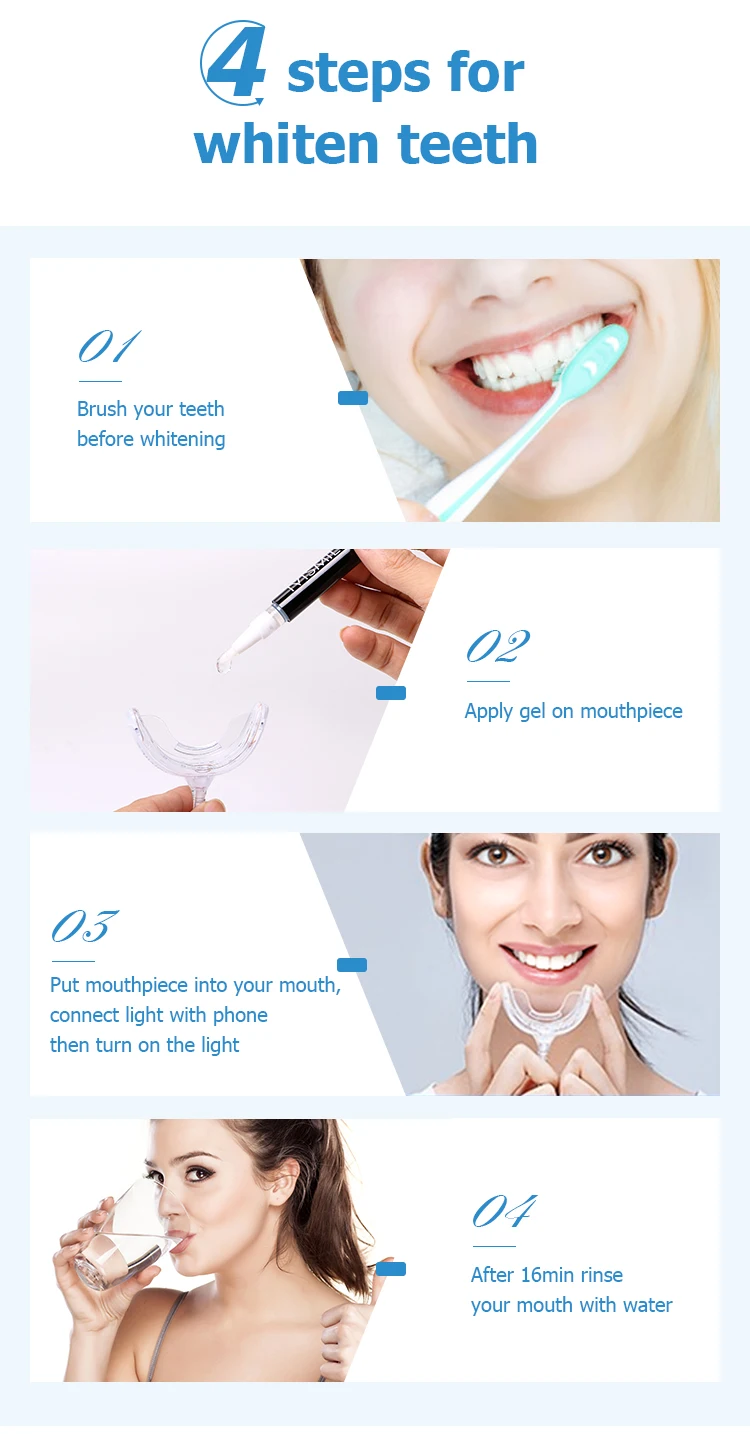 4 steps for whiten teeth

01
Brush your teeth before whitening

02
Apply gel on mouthpiece

03
Put mouthpiece into your mouth, connect light with phone then turn on the light

04
After 16min rinse your mouth with water