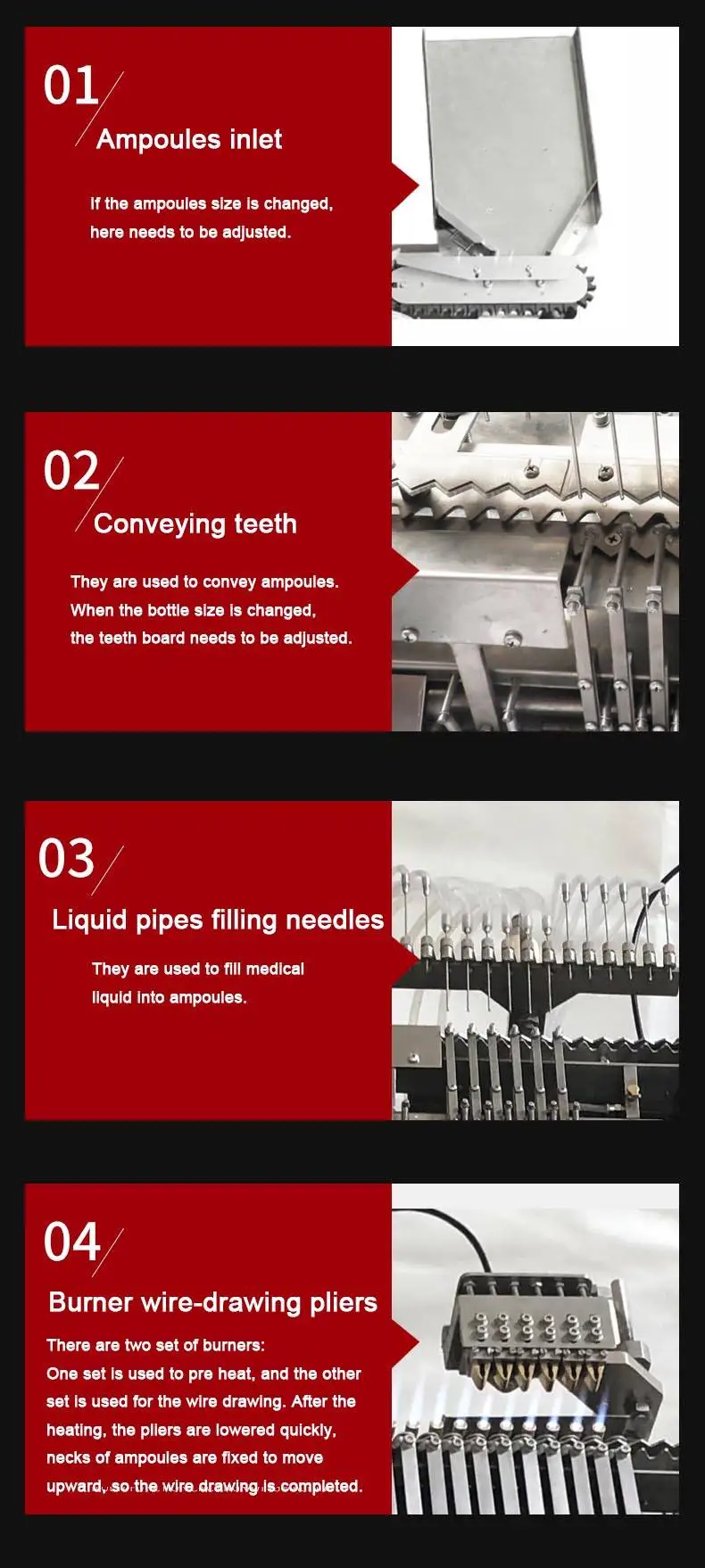 01

Ampoules inlet

If the ampoules size is changed, here needs to be adjusted.

02

Conveying teeth

They are used to convey ampoules. When the bottle size is changed, the teeth board needs to be adjusted.

03

Liquid pipes filling needles

They are used to fill medical liquid into ampoules.

04

Burner wire-drawing pliers

There are two set of burners:
One set is used to pre heat, and the other set is used for the wire drawing. After the heating, the pliers are lowered quickly, necks of ampoules are fixed to move upward, so the wire drawing is completed.