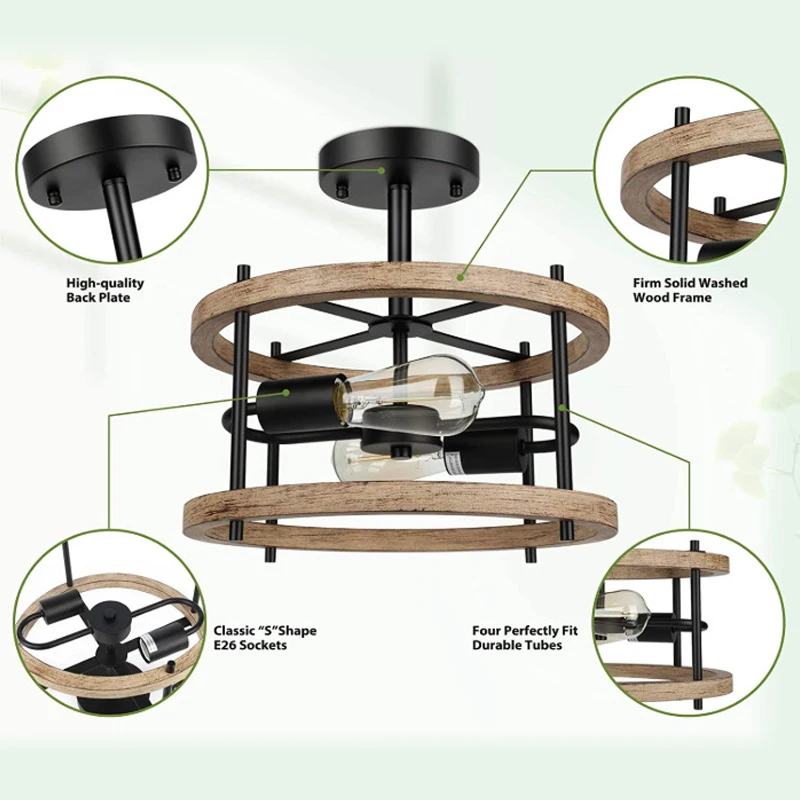 High-quality Back Plate

Firm Solid Washed Wood Frame

Classic "S"Shape E26 Sockets

Four Perfectly Fit Durable Tubes