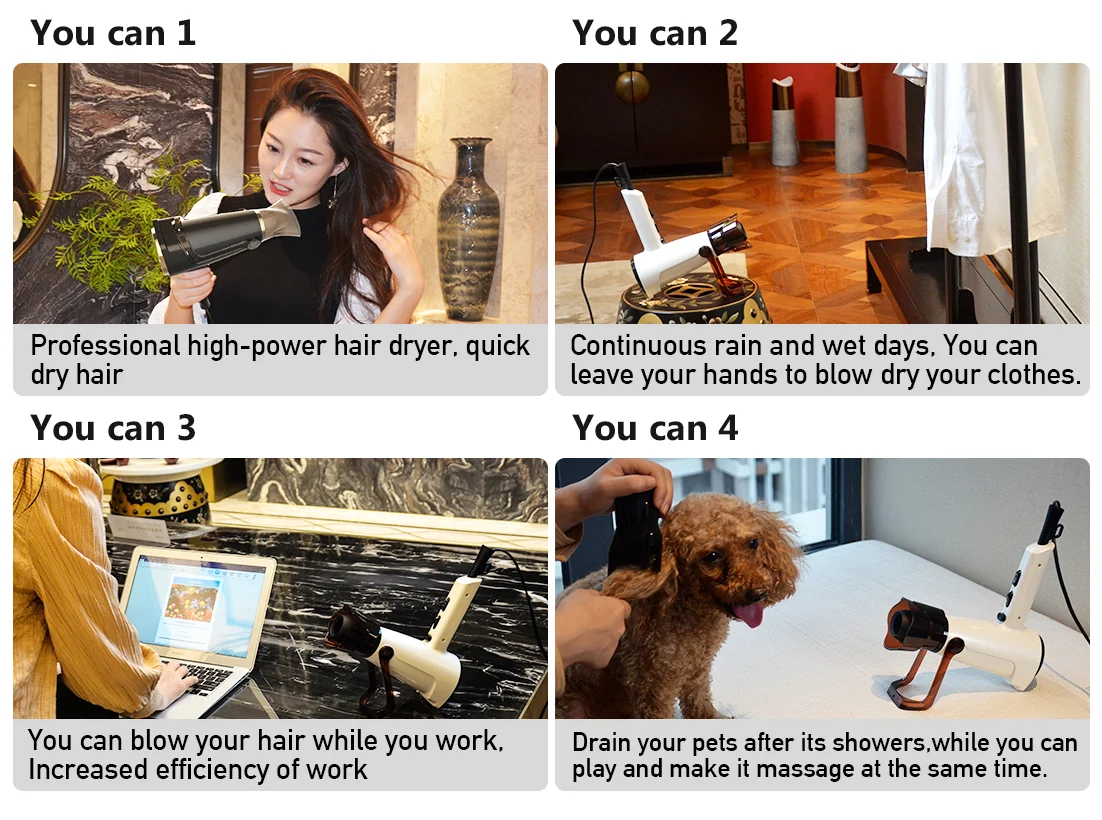 You can 1

Professional high-power hair dryer, quick dry hair

You can 2

Continuous rain and wet days, You can leave your hands to blow dry your clothes.

You can 3

You can blow your hair while you work, Increased efficiency of work

You can 4

Drain your pets after its showers,while you can play and make it massage at the same time.