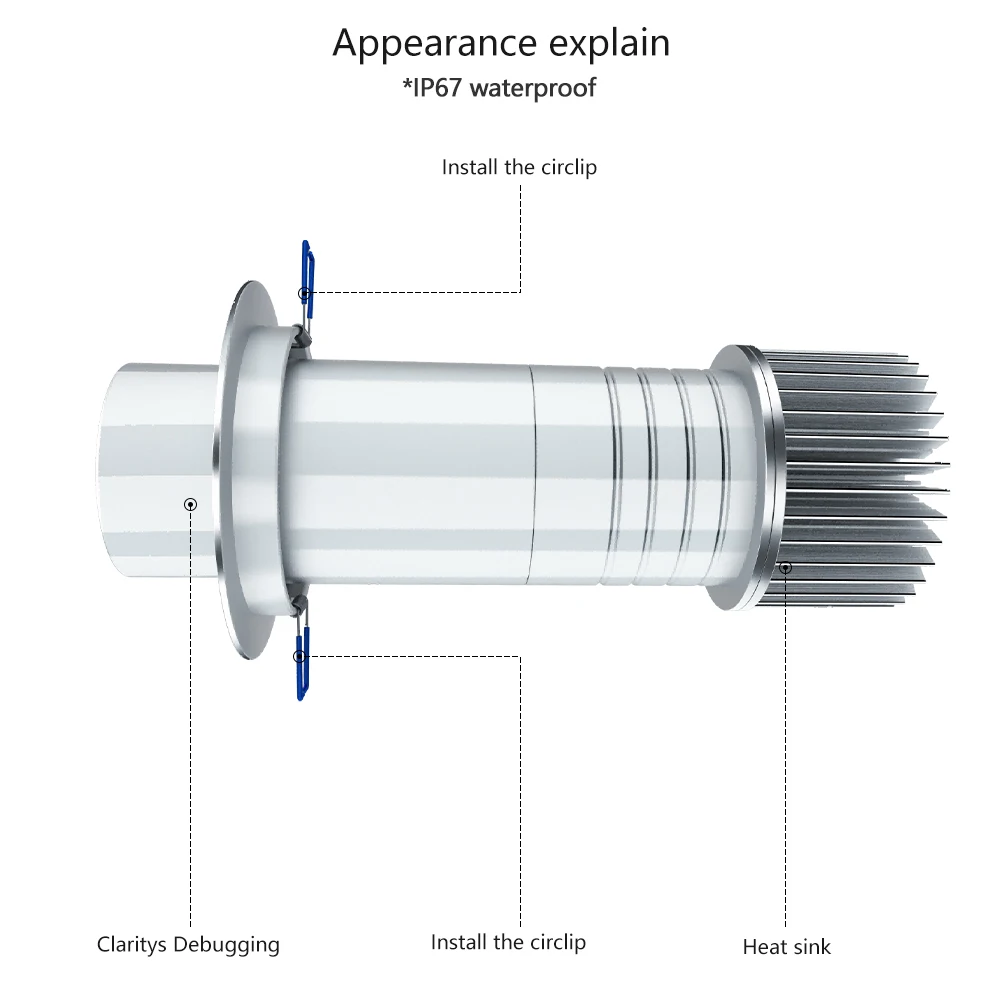 Appearance explain
*IP67 waterproof

Install the circlip

Claritys Debugging

Install the circlip

Heat sink