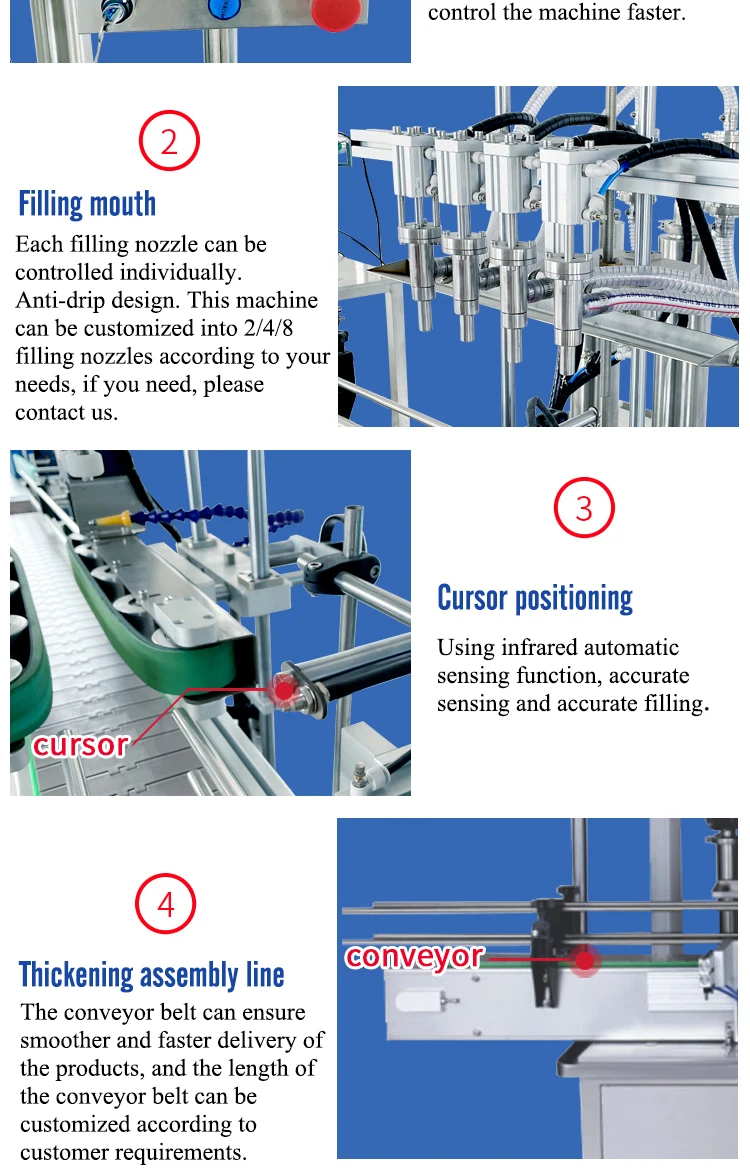 control the machine faster.

2

Filling mouth

Each filling nozzle can be controlled individually. Anti-drip design. This machine can be customized into 2/4/8 filling nozzles according to your needs, if you need, please contact us.

cursor

3

Cursor positioning

Using infrared automatic sensing function, accurate sensing and accurate filling.

4

Thickening assembly line

The conveyor belt can ensure smoother and faster delivery of the products, and the length of the conveyor belt can be customized according to customer requirements.

conveyor