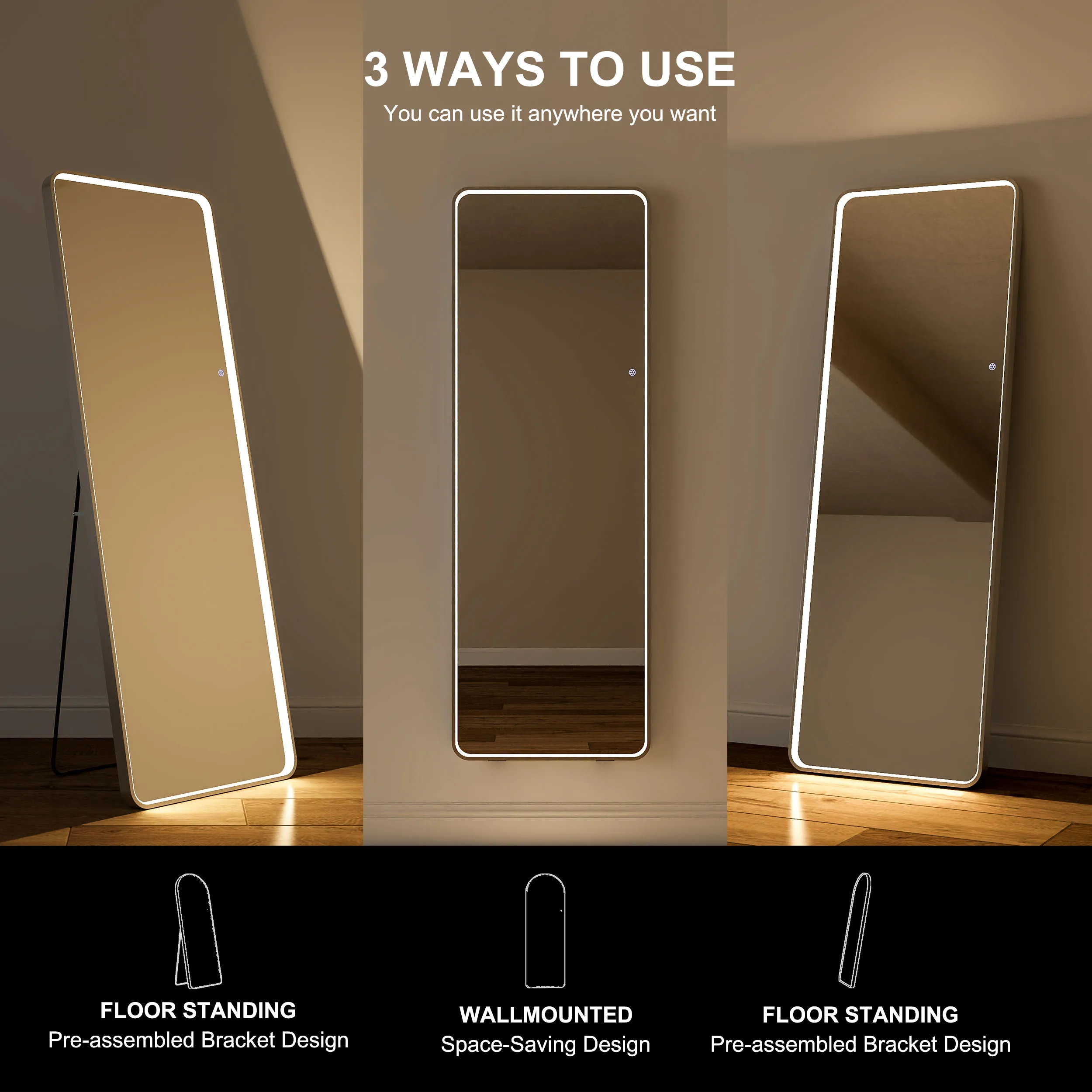 3 WAYS TO USE
You can use it anywhere you want

FLOOR STANDING
Pre-assembled Bracket Design

WALLMOUNTED
Space-Saving Design

FLOOR STANDING
Pre-assembled Bracket Design