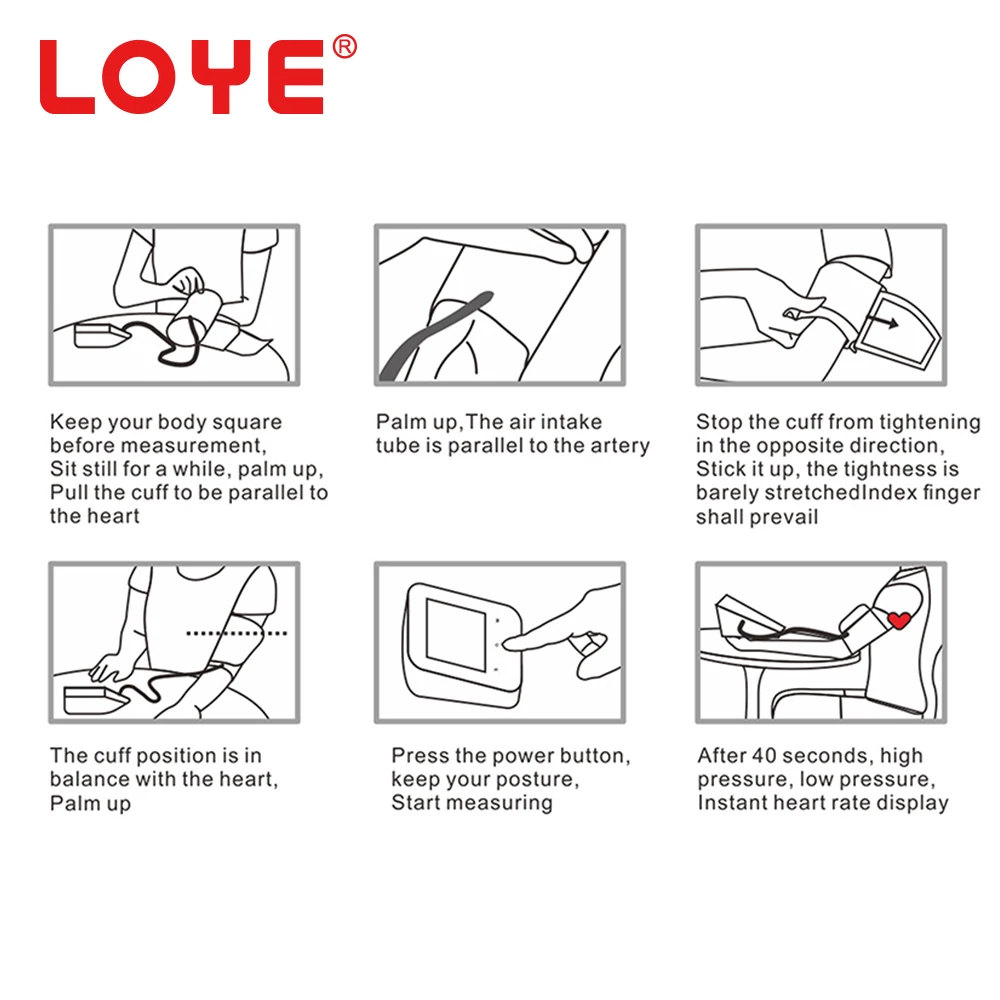 LOYE®

Keep your body square before measurement, Sit still for a while, palm up, Pull the cuff to be parallel to the heart

Palm up,The air intake tube is parallel to the artery

Stop the cuff from tightening in the opposite direction, Stick it up, the tightness is barely stretchedIndex finger shall prevail

The cuff position is in balance with the heart, Palm up

Press the power button, keep your posture, Start measuring

After 40 seconds, high pressure, low pressure, Instant heart rate display