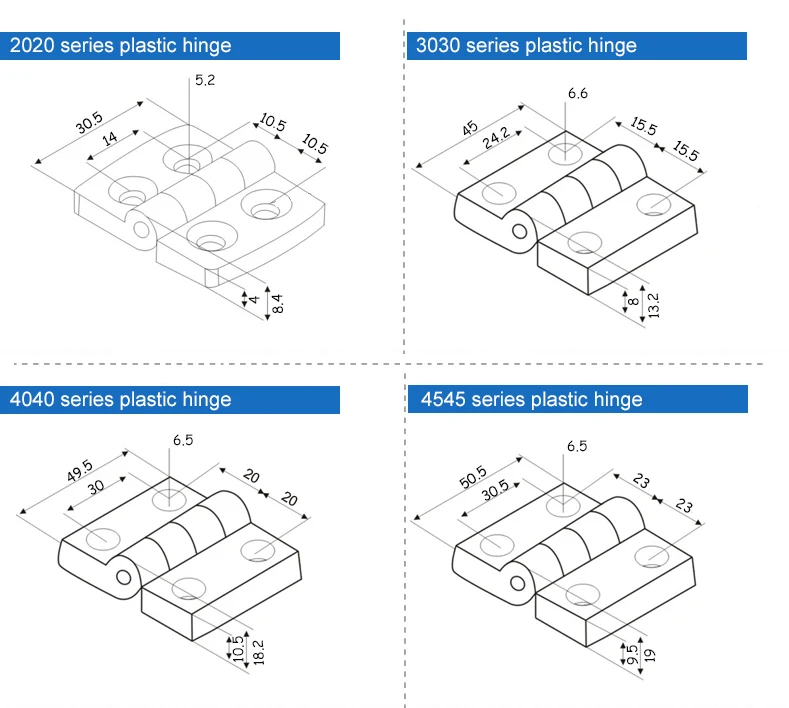 2020 series plastic hinge

5.2
30.5
14
10.5
10.5
4
8.4

3030 series plastic hinge

6.6
45
24.2
15.5
15.5
8
13.2

4040 series plastic hinge

6.5
49.5
30
20
20
10.5
18.2

4545 series plastic hinge

6.5
50.5
30.5
23
23
9.5
19