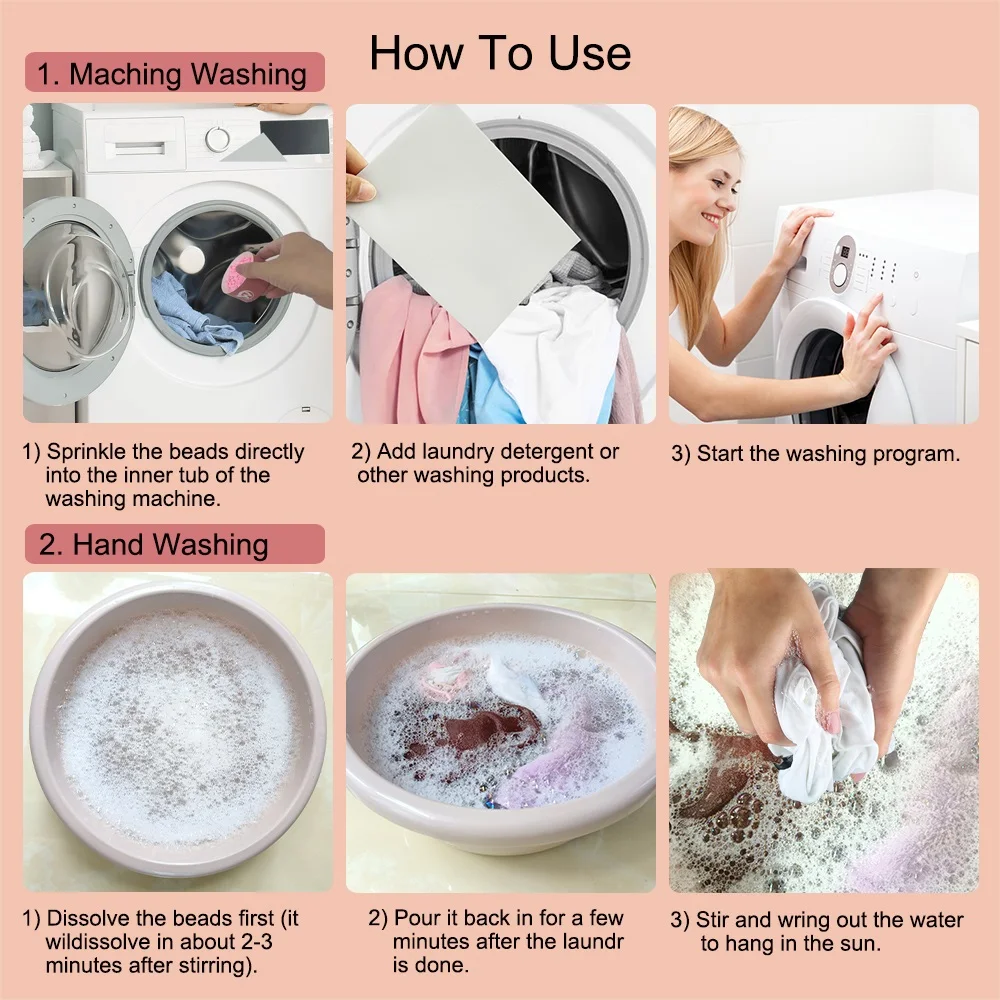 How To Use

1. Maching Washing

1) Sprinkle the beads directly into the inner tub of the washing machine.

2) Add laundry detergent or other washing products.

3) Start the washing program.

2. Hand Washing

1) Dissolve the beads first (it wildissolve in about 2-3 minutes after stirring).

2) Pour it back in for a few minutes after the laundr is done.

3) Stir and wring out the water to hang in the sun.