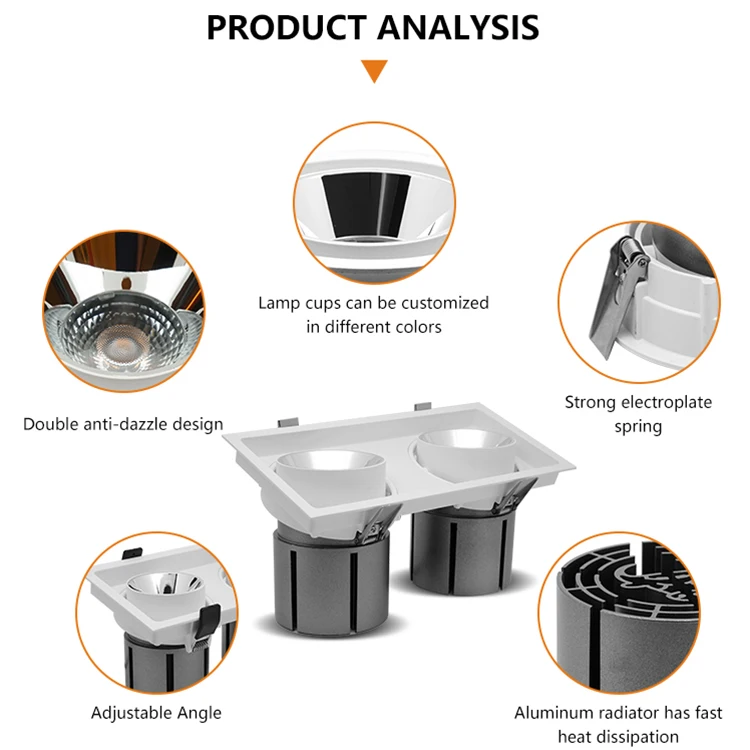 PRODUCT ANALYSIS

Lamp cups can be customized in different colors

Double anti-dazzle design

Strong electroplate spring

Adjustable Angle

Aluminum radiator has fast heat dissipation