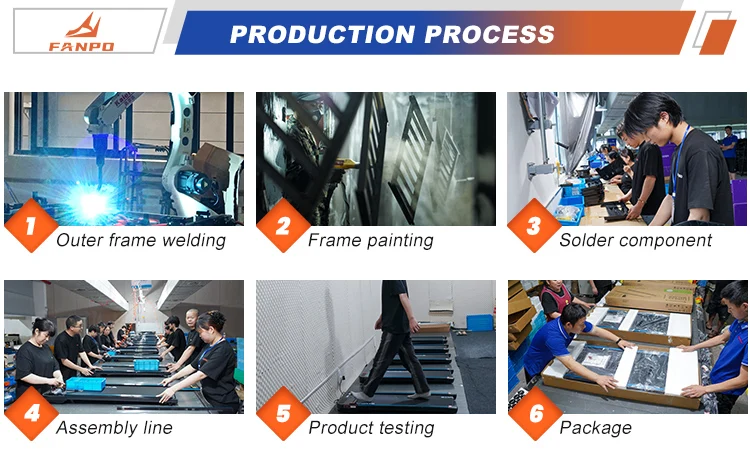 FANPO

PRODUCTION PROCESS

1 Outer frame welding

2 Frame painting

3 Solder component

4 Assembly line

5 Product testing

6 Package