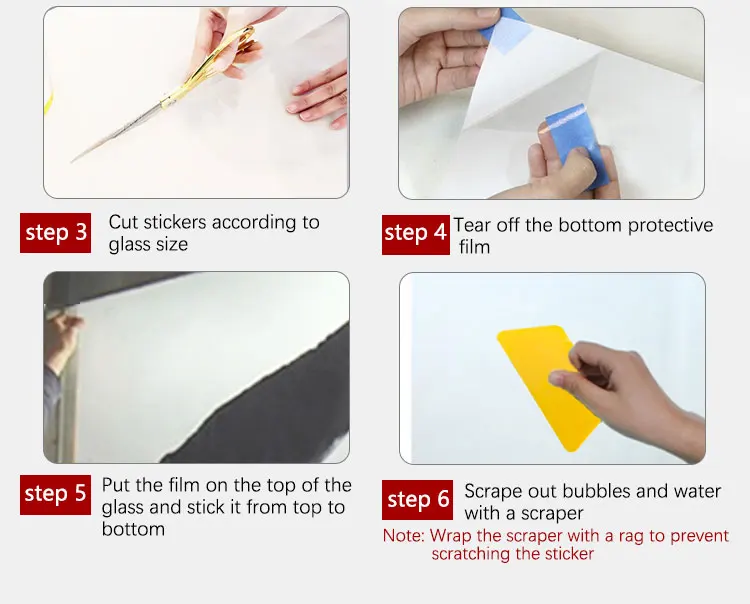 step 3
Cut stickers according to glass size

step 4
Tear off the bottom protective film

step 5
Put the film on the top of the glass and stick it from top to bottom

step 6
Scrape out bubbles and water with a scraper

Note: Wrap the scraper with a rag to prevent scratching the sticker