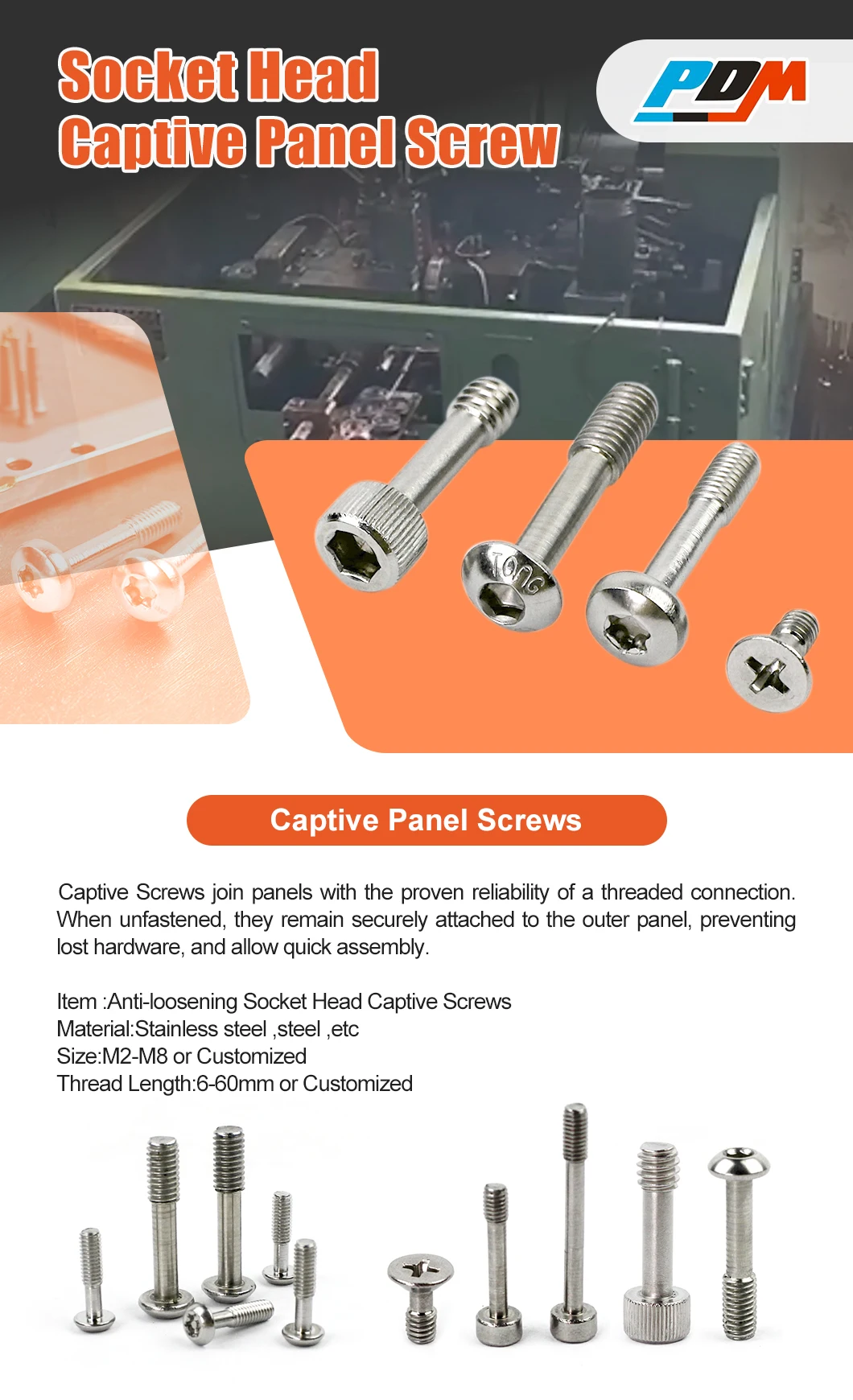 Socket Head Captive Panel Screw

PDM

TONG

Captive Panel Screws

Captive Screws join panels with the proven reliability of a threaded connection. When unfastened, they remain securely attached to the outer panel, preventing lost hardware, and allow quick assembly.

Item :Anti-loosening Socket Head Captive Screws
Material:Stainless steel ,steel ,etc
Size:M2-M8 or Customized
Thread Length:6-60mm or Customized