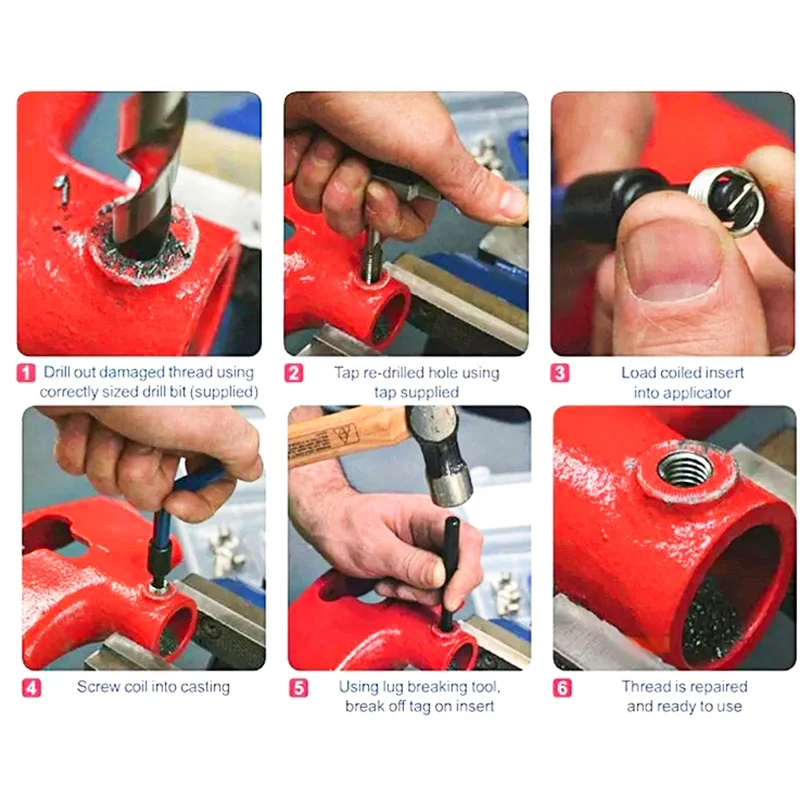 1 Drill out damaged thread using correctly sized drill bit (supplied)

2 Tap re-drilled hole using tap supplied

3 Load coiled insert into applicator

4 Screw coil into casting

5 Using lug breaking tool, break off tag on insert

6 Thread is repaired and ready to use