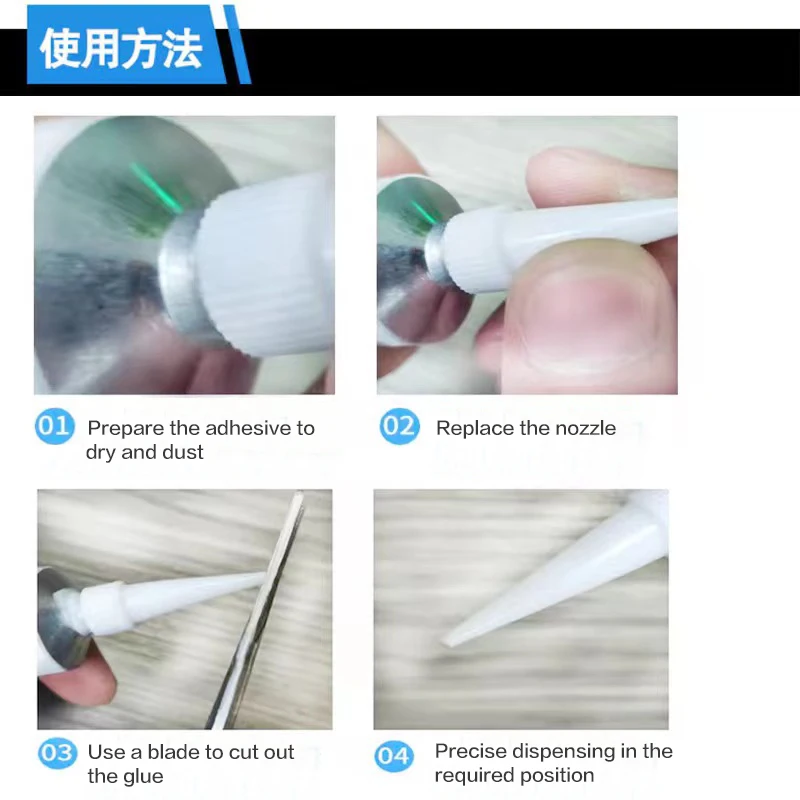 使用方法

01 Prepare the adhesive to dry and dust

02 Replace the nozzle

03 Use a blade to cut out the glue

04 Precise dispensing in the required position