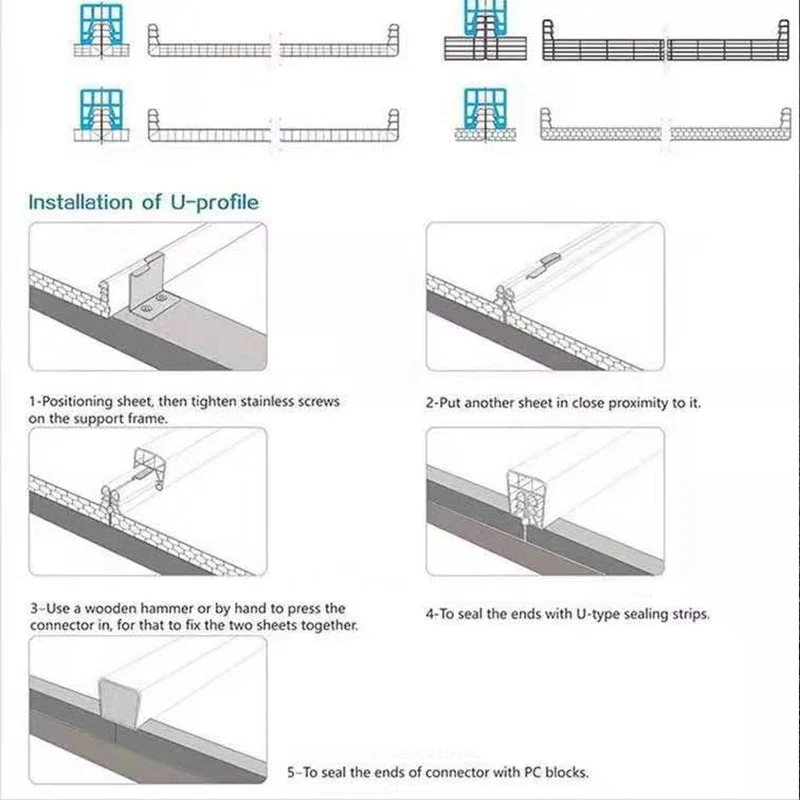 Installation of U-profile

1-Positioning sheet, then tighten stainless screws on the support frame.

2-Put another sheet in close proximity to it.

3-Use a wooden hammer or by hand to press the connector in, for that to fix the two sheets together.

4-To seal the ends with U-type sealing strips.

5-To seal the ends of connector with PC blocks.