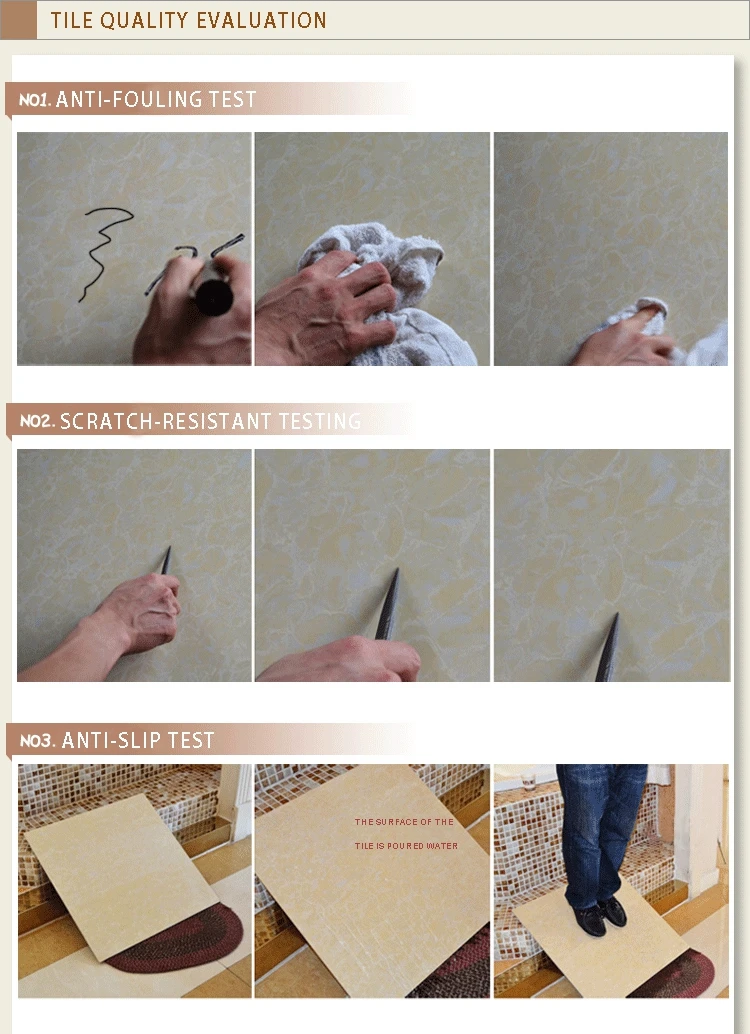 TILE QUALITY EVALUATION

NO1. ANTI-FOULING TEST

NO2. SCRATCH-RESISTANT TESTING

NO3. ANTI-SLIP TEST

THE SURFACE OF THE TILE IS POURED WATER