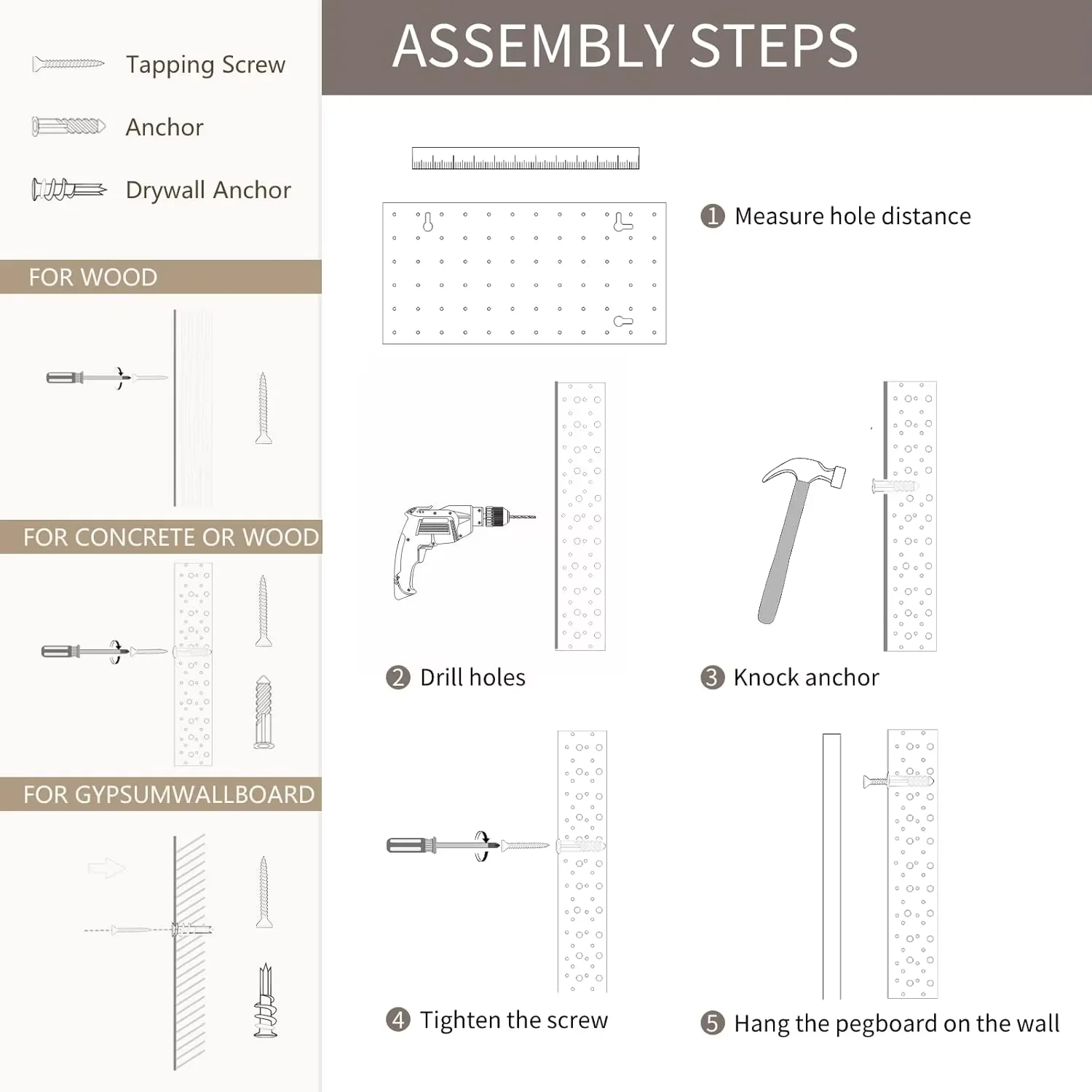 Tapping Screw

Anchor

Drywall Anchor

FOR WOOD

FOR CONCRETE OR WOOD

FOR GYPSUMWALLBOARD

ASSEMBLY STEPS

1 Measure hole distance

2 Drill holes

3 Knock anchor

4 Tighten the screw

5 Hang the pegboard on the wall