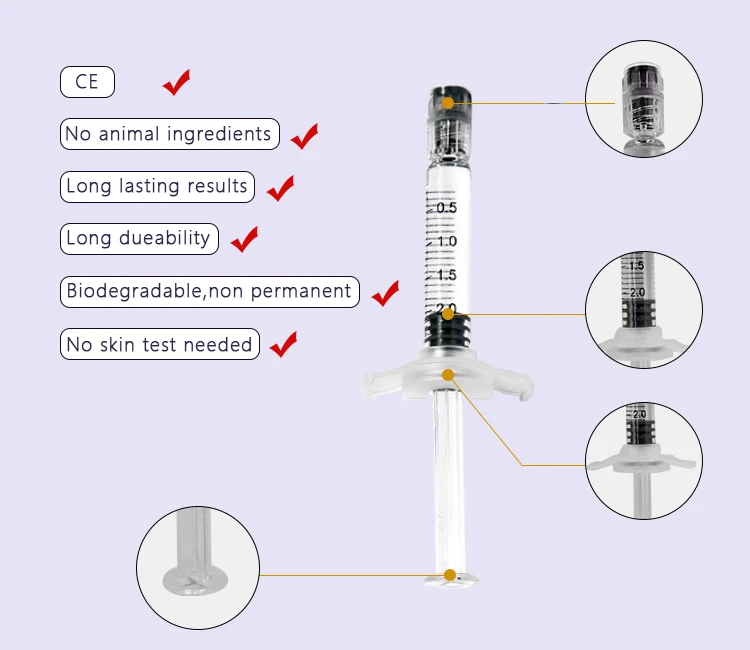 CE

No animal ingredients

Long lasting results

Long dueability

Biodegradable,non permanent

No skin test needed

0.5
1.0
1.5
2.0

1.5
2.0

2.0