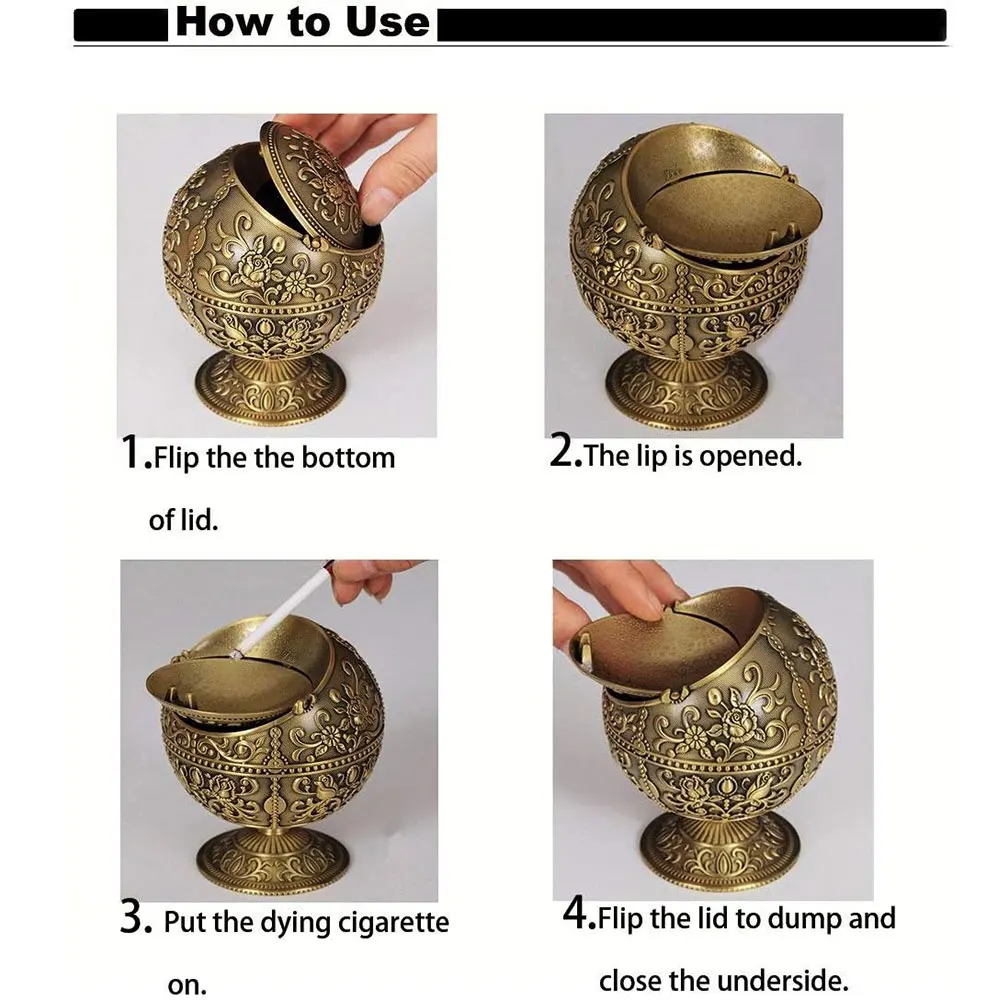 How to Use

1.Flip the the bottom of lid.

2.The lip is opened.

3. Put the dying cigarette on.

4.Flip the lid to dump and close the underside.