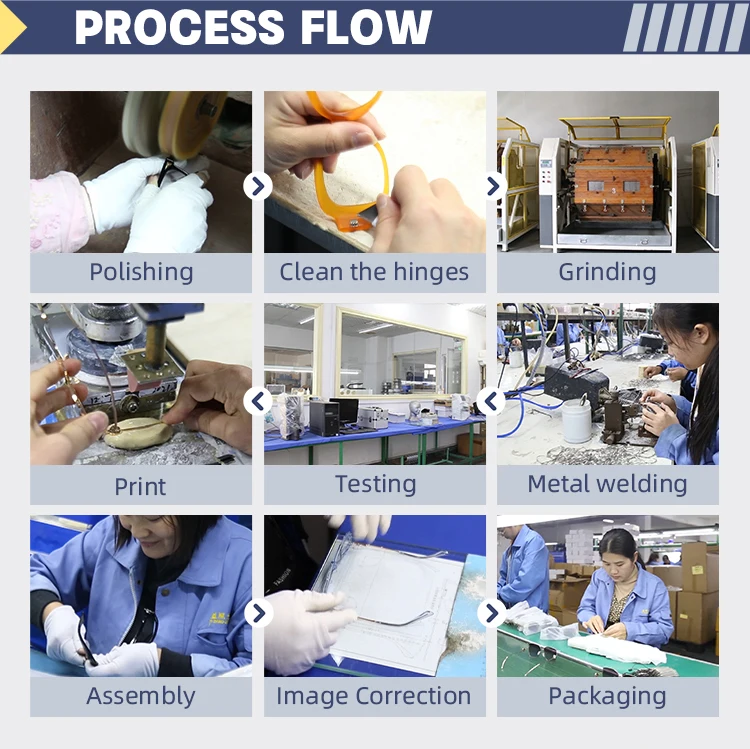 PROCESS FLOW

Polishing

Clean the hinges

Grinding

Print

Testing

Metal welding

Assembly

Image Correction

Packaging