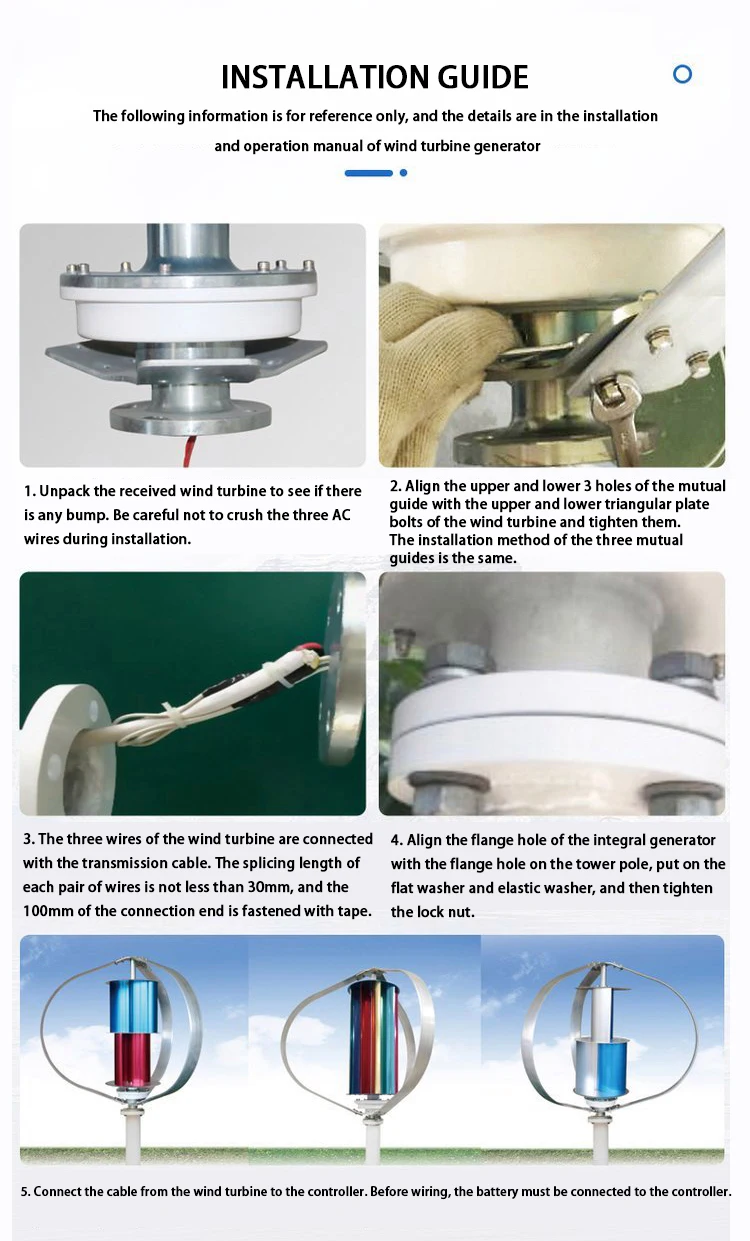 INSTALLATION GUIDE

The following information is for reference only, and the details are in the installation and operation manual of wind turbine generator

1. Unpack the received wind turbine to see if there is any bump. Be careful not to crush the three AC wires during installation.

2. Align the upper and lower 3 holes of the mutual guide with the upper and lower triangular plate bolts of the wind turbine and tighten them. The installation method of the three mutual guides is the same.

3. The three wires of the wind turbine are connected with the transmission cable. The splicing length of each pair of wires is not less than 30mm, and the 100mm of the connection end is fastened with tape.

4. Align the flange hole of the integral generator with the flange hole on the tower pole, put on the flat washer and elastic washer, and then tighten the lock nut.

5. Connect the cable from the wind turbine to the controller. Before wiring, the battery must be connected to the controller.