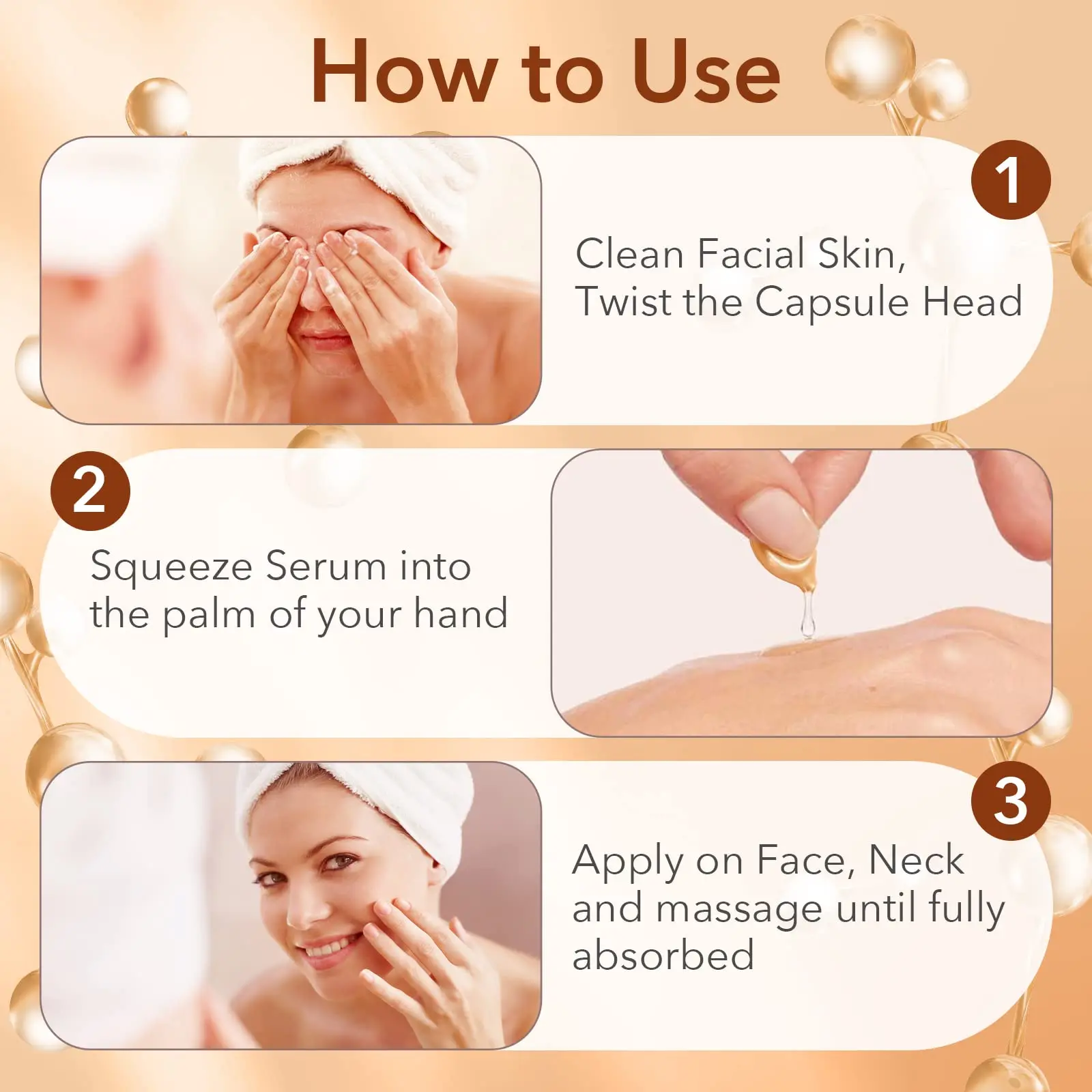 How to Use

1

Clean Facial Skin, Twist the Capsule Head

2

Squeeze Serum into the palm of your hand

3

Apply on Face, Neck and massage until fully absorbed