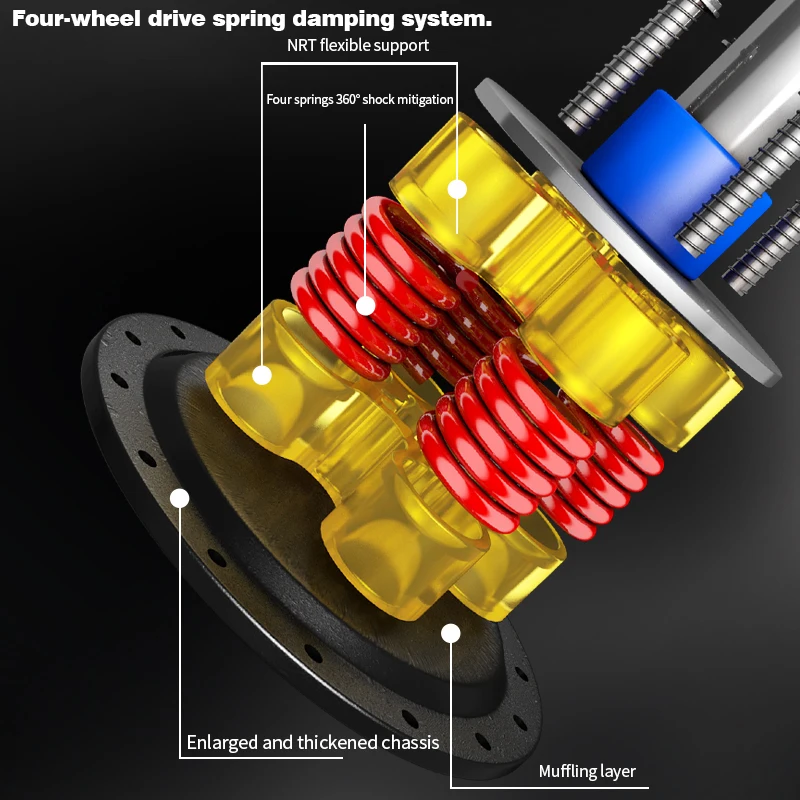 Four-wheel drive spring damping system.

NRT flexible support

Four springs 360° shock mitigation

Enlarged and thickened chassis

Muffling layer