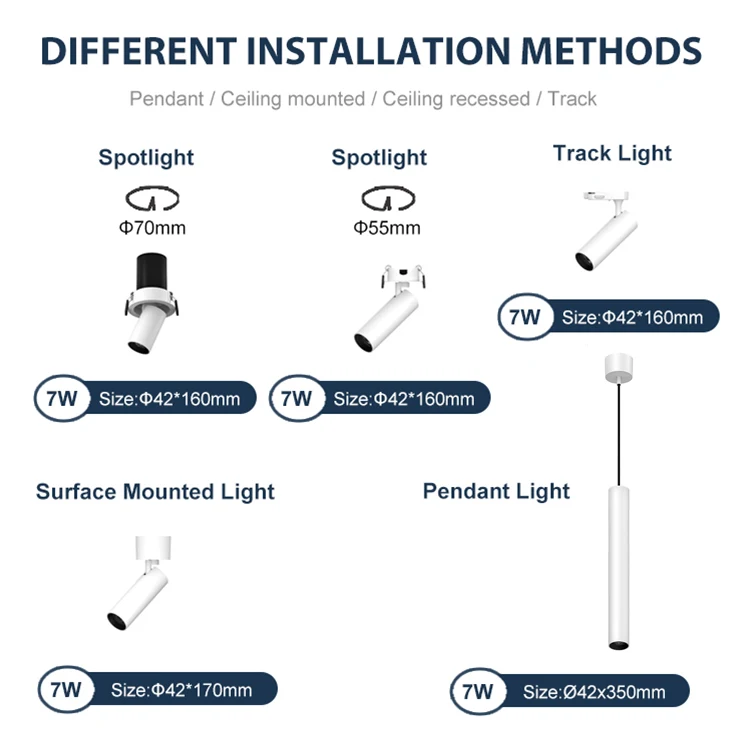 DIFFERENT INSTALLATION METHODS

Pendant / Ceiling mounted / Ceiling recessed / Track

Spotlight

Φ70mm

7W Size:Φ42*160mm

Spotlight

Φ55mm

7W Size:Φ42*160mm

Track Light

7W Size:Φ42*160mm

Surface Mounted Light

7W Size:Φ42*170mm

Pendant Light

7W Size:Ø42x350mm