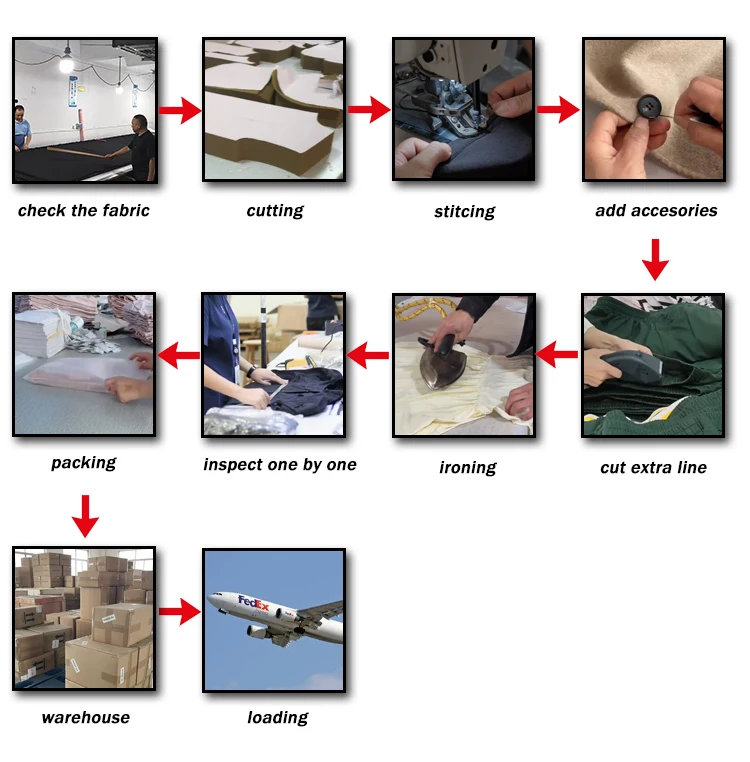 check the fabric

cutting

stitcing

add accesories

cut extra line

ironing

inspect one by one

packing

warehouse

FedEx

loading