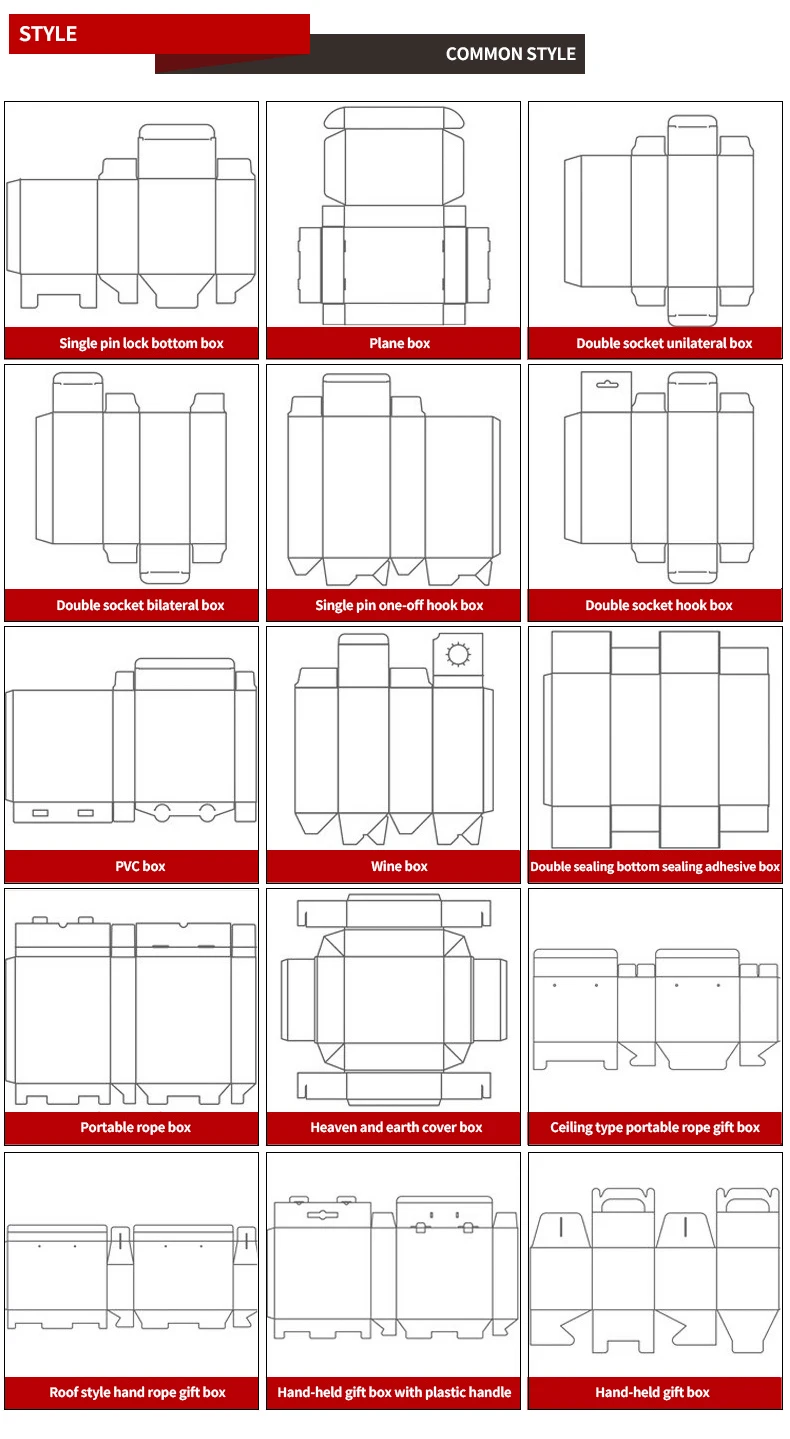 STYLE

COMMON STYLE

Single pin lock bottom box

Plane box

Double socket unilateral box

Double socket bilateral box

Single pin one-off hook box

Double socket hook box

PVC box

Wine box

Double sealing bottom sealing adhesive box

Portable rope box

Heaven and earth cover box

Ceiling type portable rope gift box

Roof style hand rope gift box

Hand-held gift box with plastic handle

Hand-held gift box