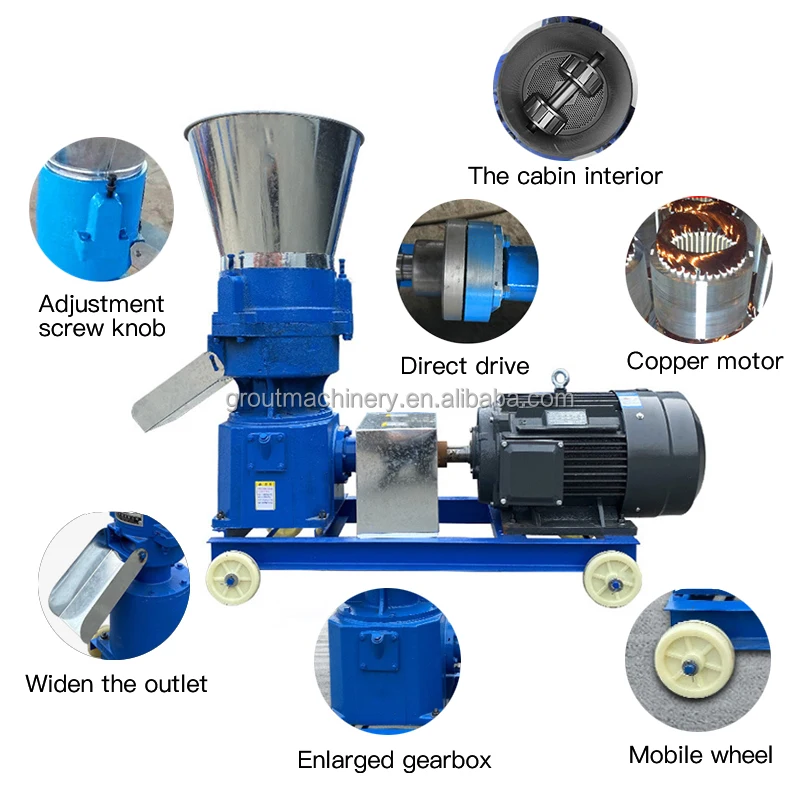 The cabin interior

Adjustment screw knob

Direct drive

Copper motor

groutmachinery.en.alibaba.com

Widen the outlet

Enlarged gearbox

Mobile wheel