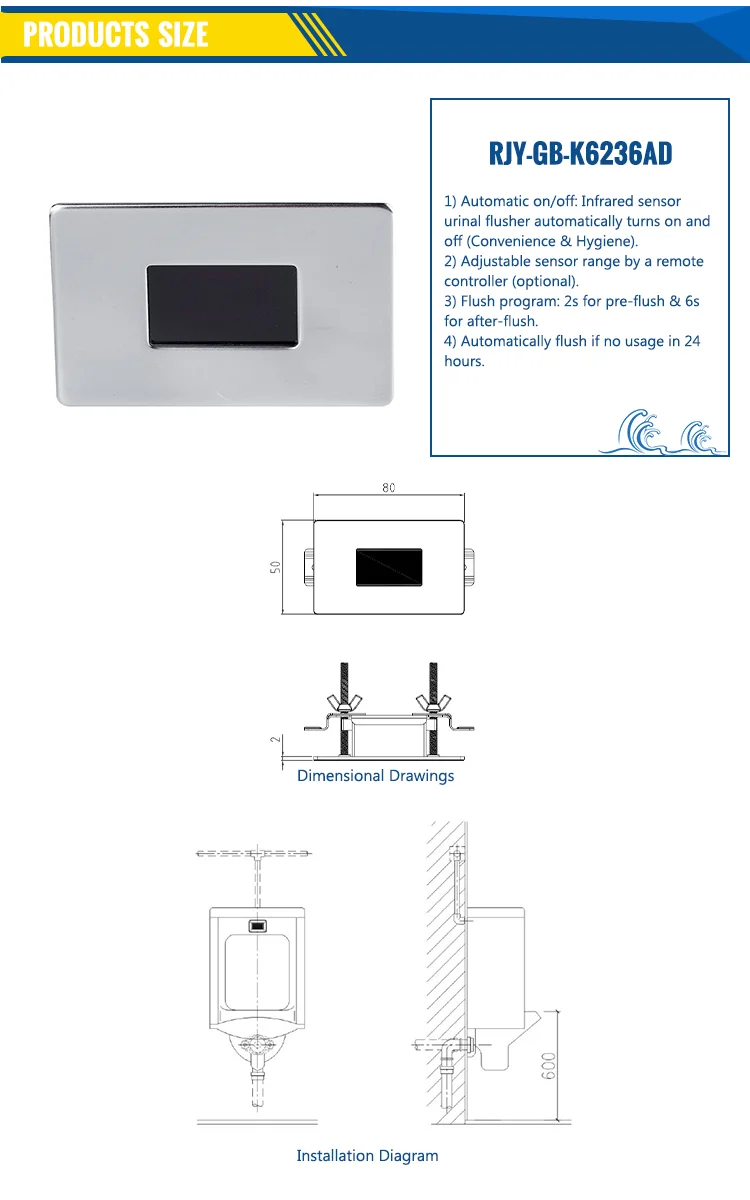 PRODUCTS SIZE

RJY-GB-K6236AD

1) Automatic on/off: Infrared sensor urinal flusher automatically turns on and off (Convenience & Hygiene).
2) Adjustable sensor range by a remote controller (optional).
3) Flush program: 2s for pre-flush & 6s for after-flush.
4) Automatically flush if no usage in 24 hours.

80

50

2

Dimensional Drawings

600

Installation Diagram