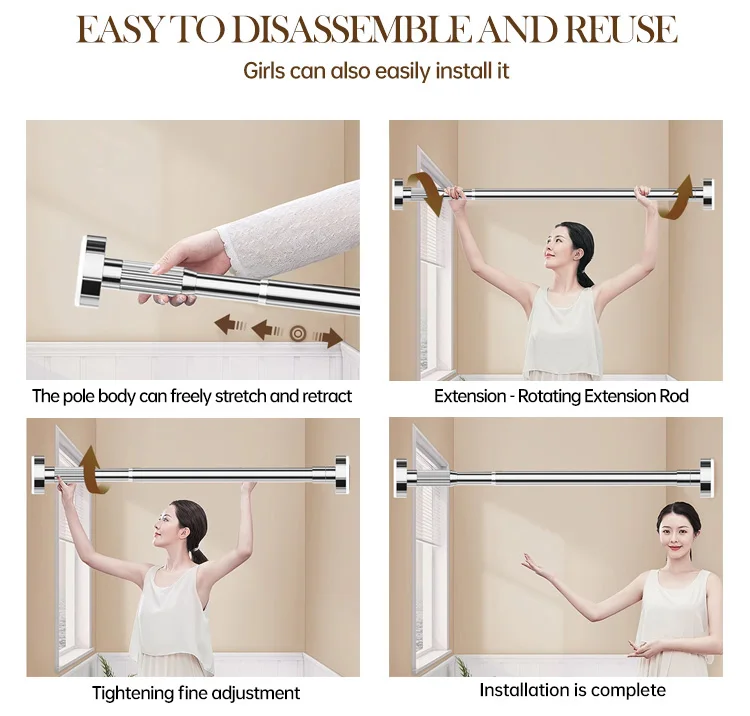 EASY TO DISASSEMBLE AND REUSE

Girls can also easily install it

The pole body can freely stretch and retract

Extension - Rotating Extension Rod

Tightening fine adjustment

Installation is complete