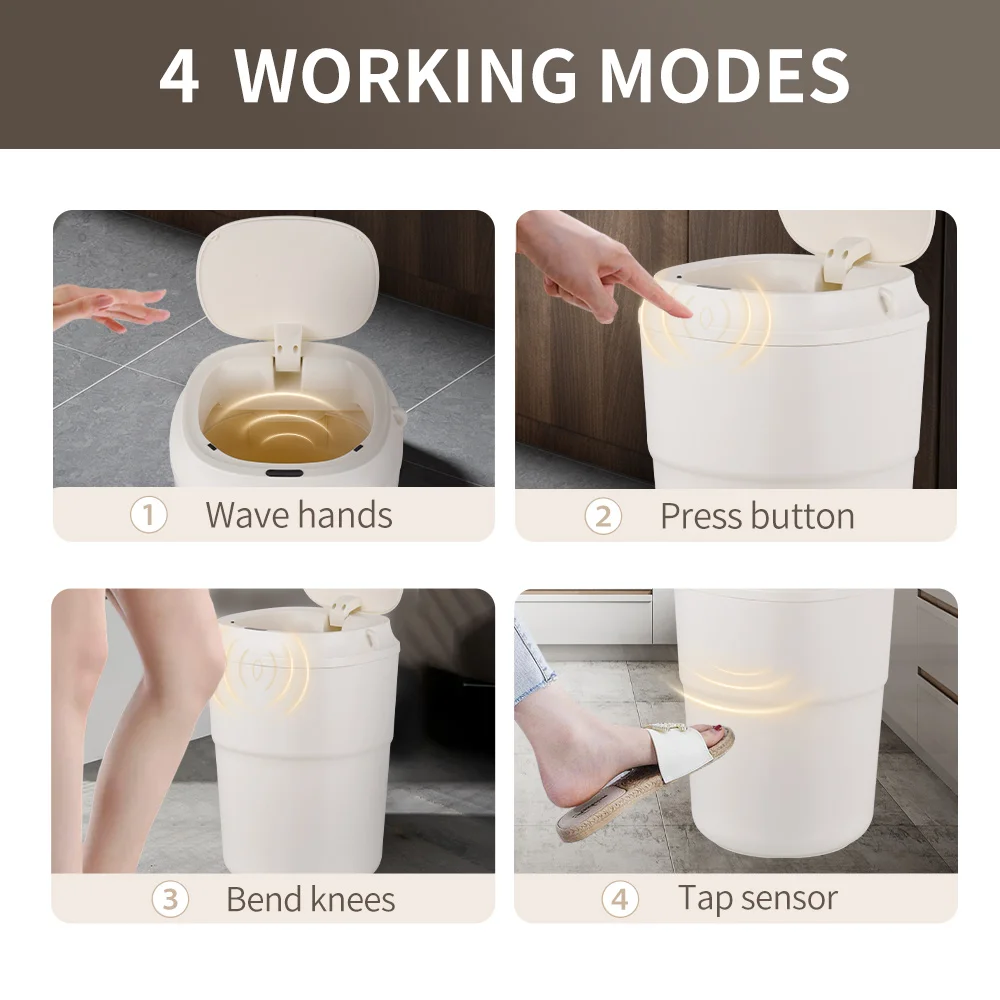 4 WORKING MODES

1 Wave hands

2 Press button

3 Bend knees

4 Tap sensor