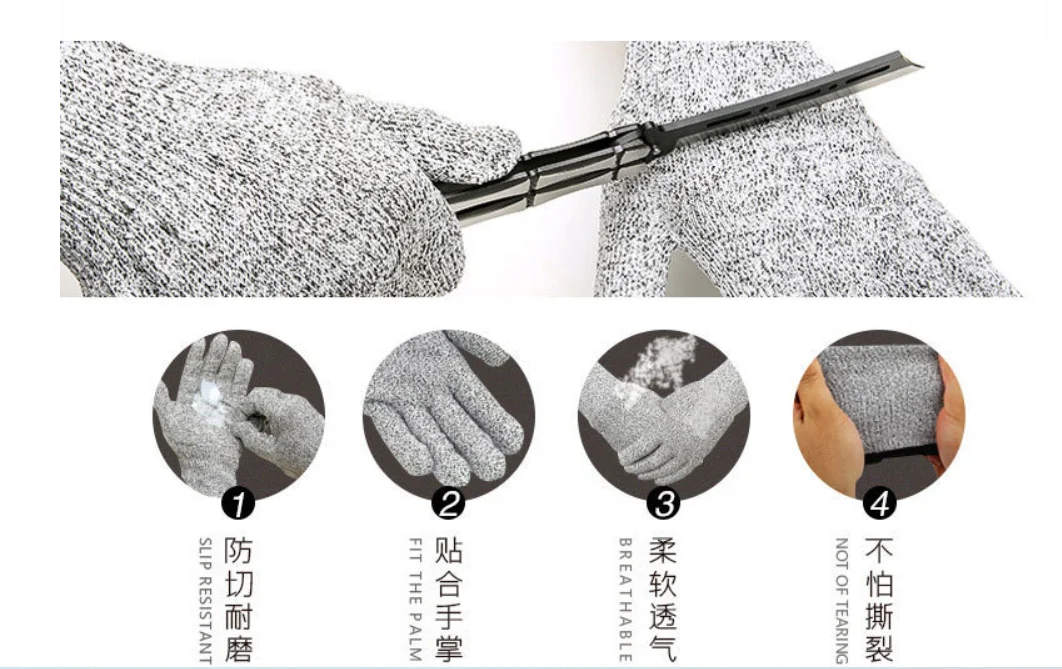 1
防切耐磨
SLIP RESISTANT

2
贴合手掌
FIT THE PALM

3
柔软透气
BREATHABLE

4
不怕撕裂
NOT OF TEARING