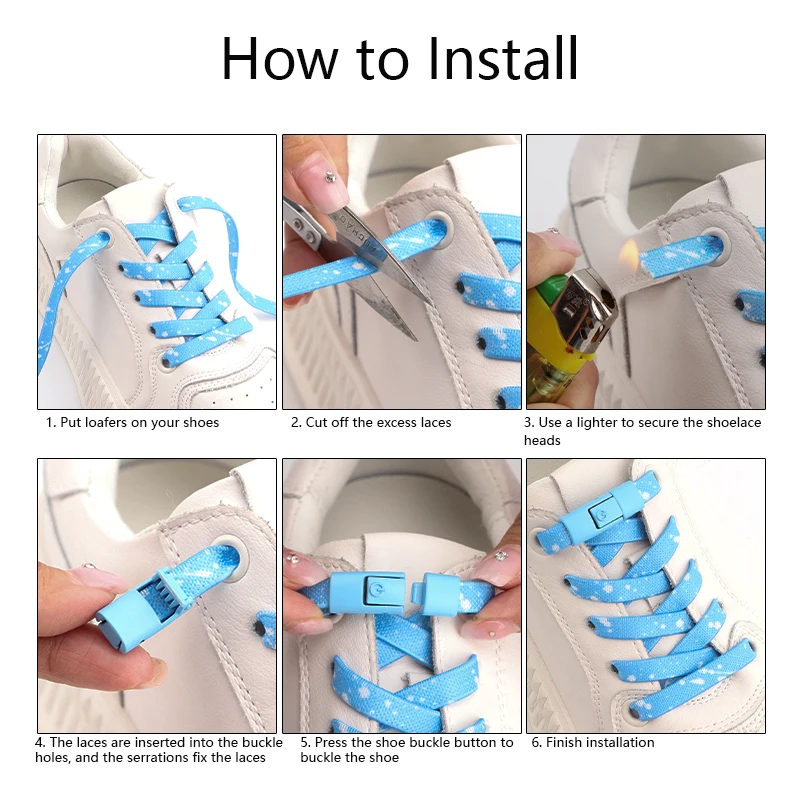 How to Install

1. Put loafers on your shoes

2. Cut off the excess laces

3. Use a lighter to secure the shoelace heads

4. The laces are inserted into the buckle holes, and the serrations fix the laces

5. Press the shoe buckle button to buckle the shoe

6. Finish installation