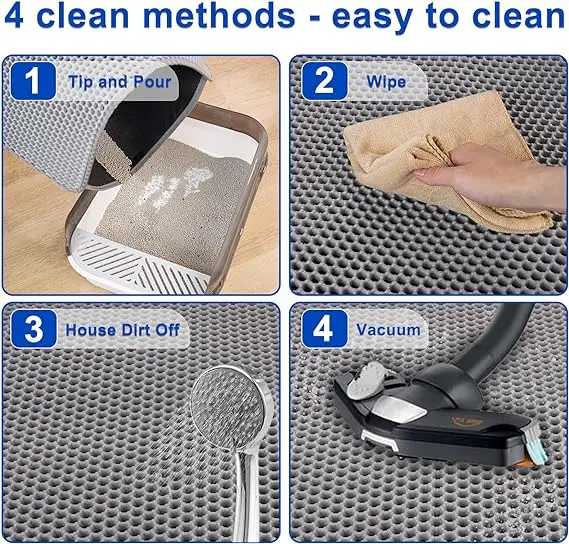 4 clean methods - easy to clean

1 Tip and Pour

2 Wipe

3 House Dirt Off

4 Vacuum