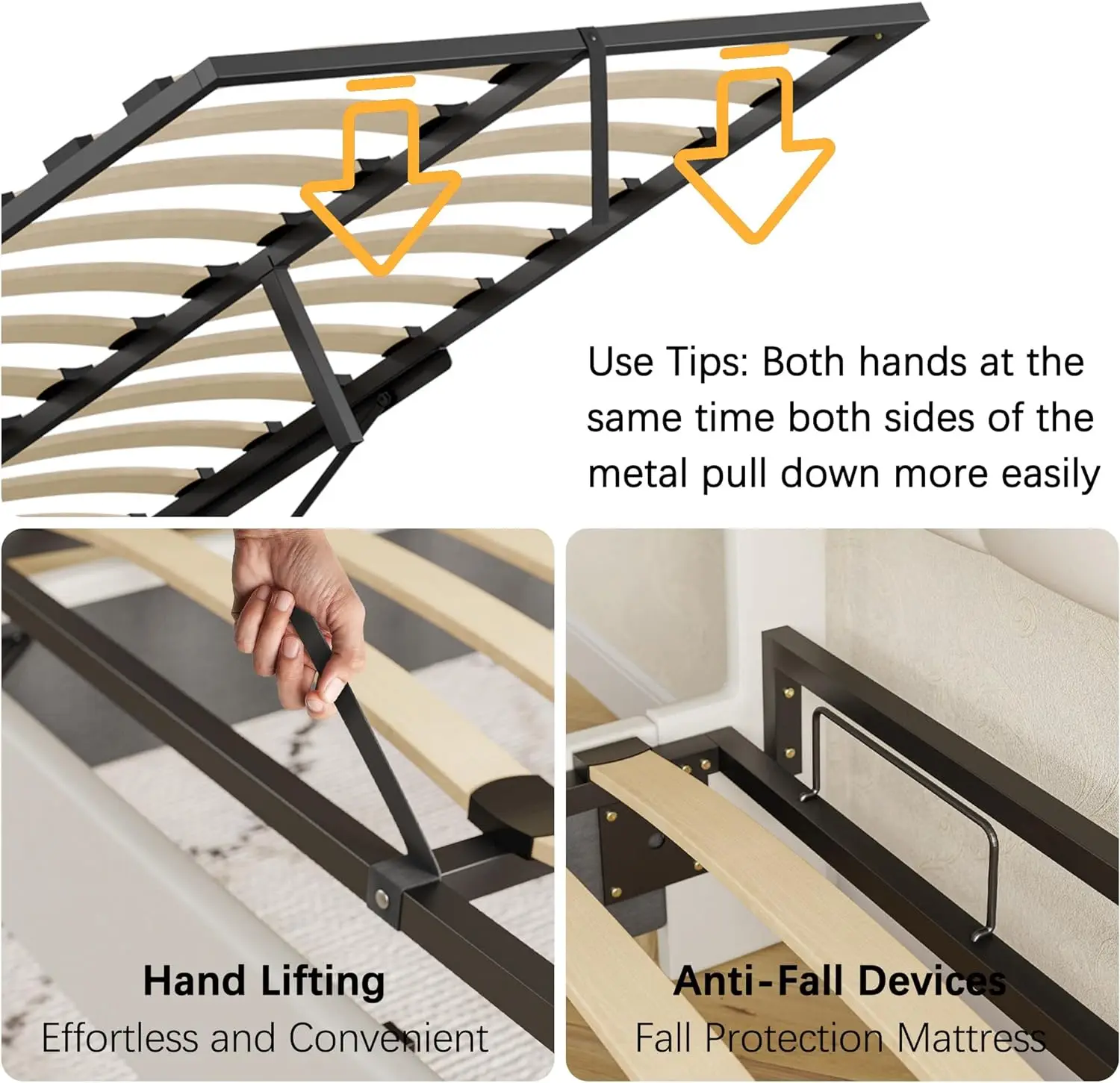 Use Tips: Both hands at the same time both sides of the metal pull down more easily

Hand Lifting
Effortless and Convenient

Anti-Fall Devices
Fall Protection Mattress