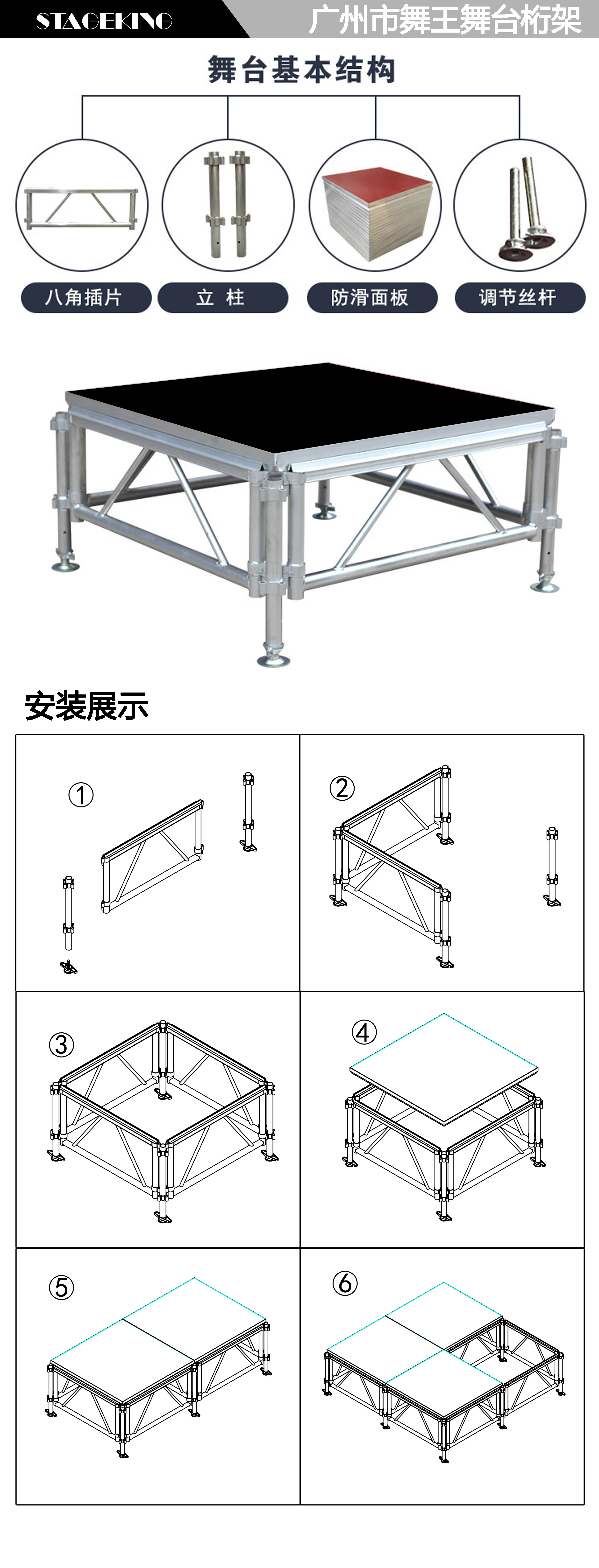 STAGEKING 广州市舞王舞台桁架

舞台基本结构

八角插片
立 柱
防滑面板
调节丝杆

安装展示

①
②
③
④
⑤
⑥