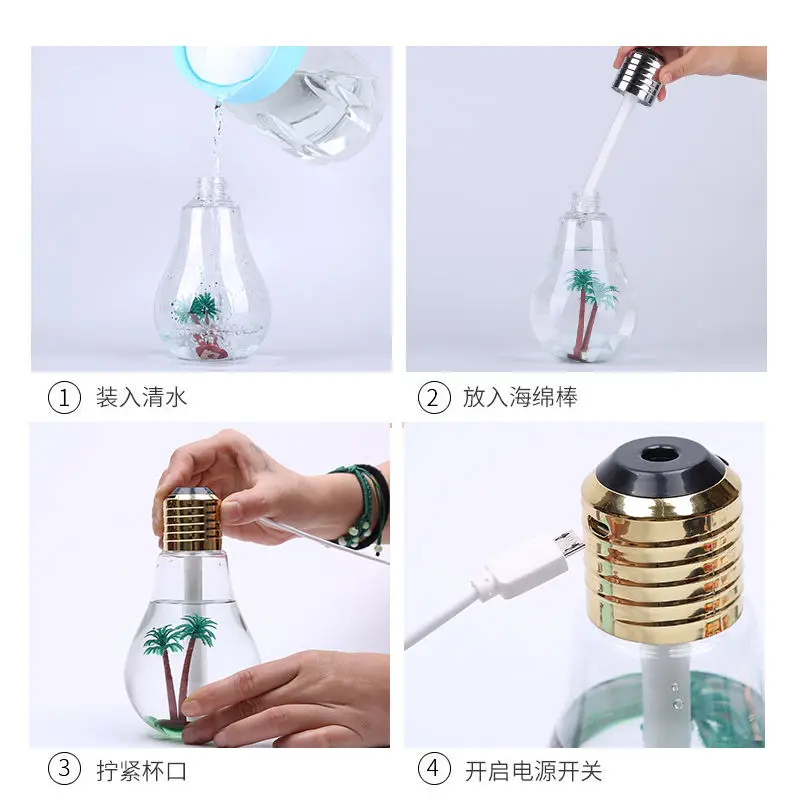 ① 装入清水

② 放入海绵棒

③ 拧紧杯口

④ 开启电源开关