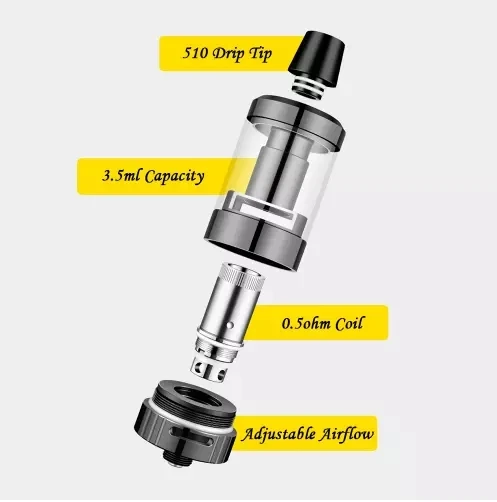 510 Drip Tip

3.5ml Capacity

0.5ohm Coil

Adjustable Airflow